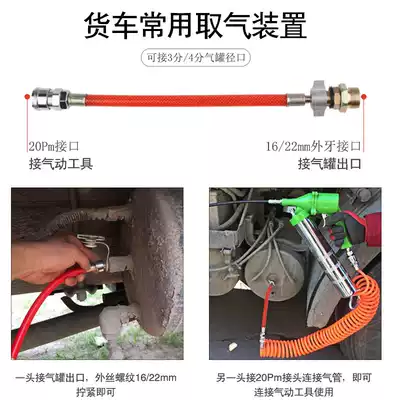 货车常用取气装置

可接3分/4分气罐径口

20Pm接口
接气动工具

16/22mm外牙接口
接气罐出口

一头接气罐出口，外丝螺纹16/22mm拧紧即可

另一头接20Pm接头连接气管，即可连接气动工具使用