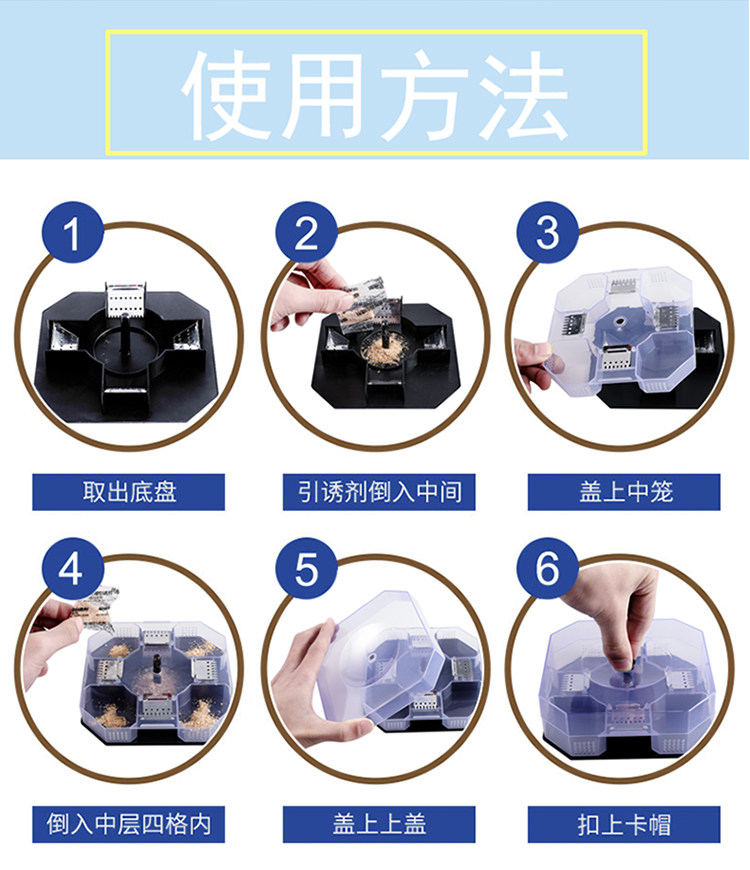 使用方法

1

取出底盘

2

引诱剂倒入中间

3

盖上中笼

4

倒入中层四格内

5

盖上上盖

6

扣上卡帽