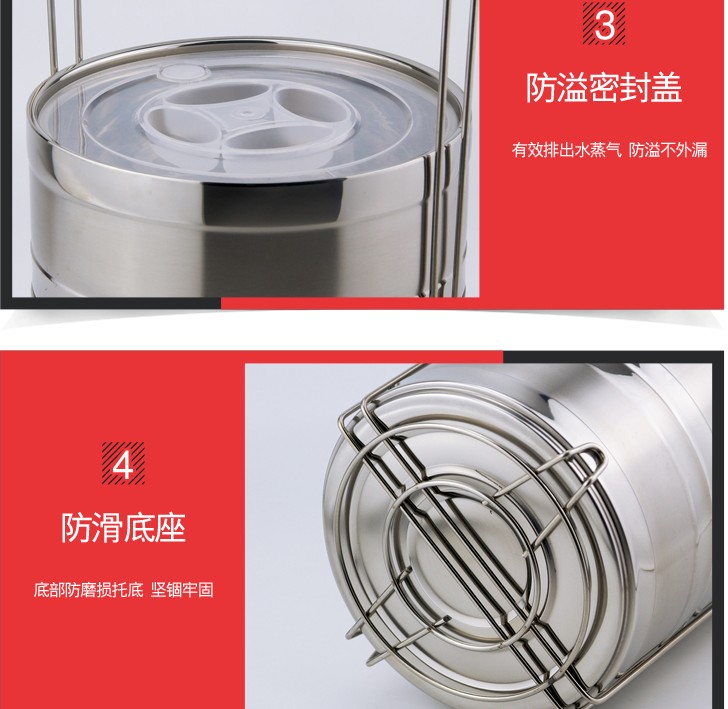 3

防溢密封盖

有效排出水蒸气 防溢不外漏

4

防滑底座

底部防磨损托底 坚锢牢固