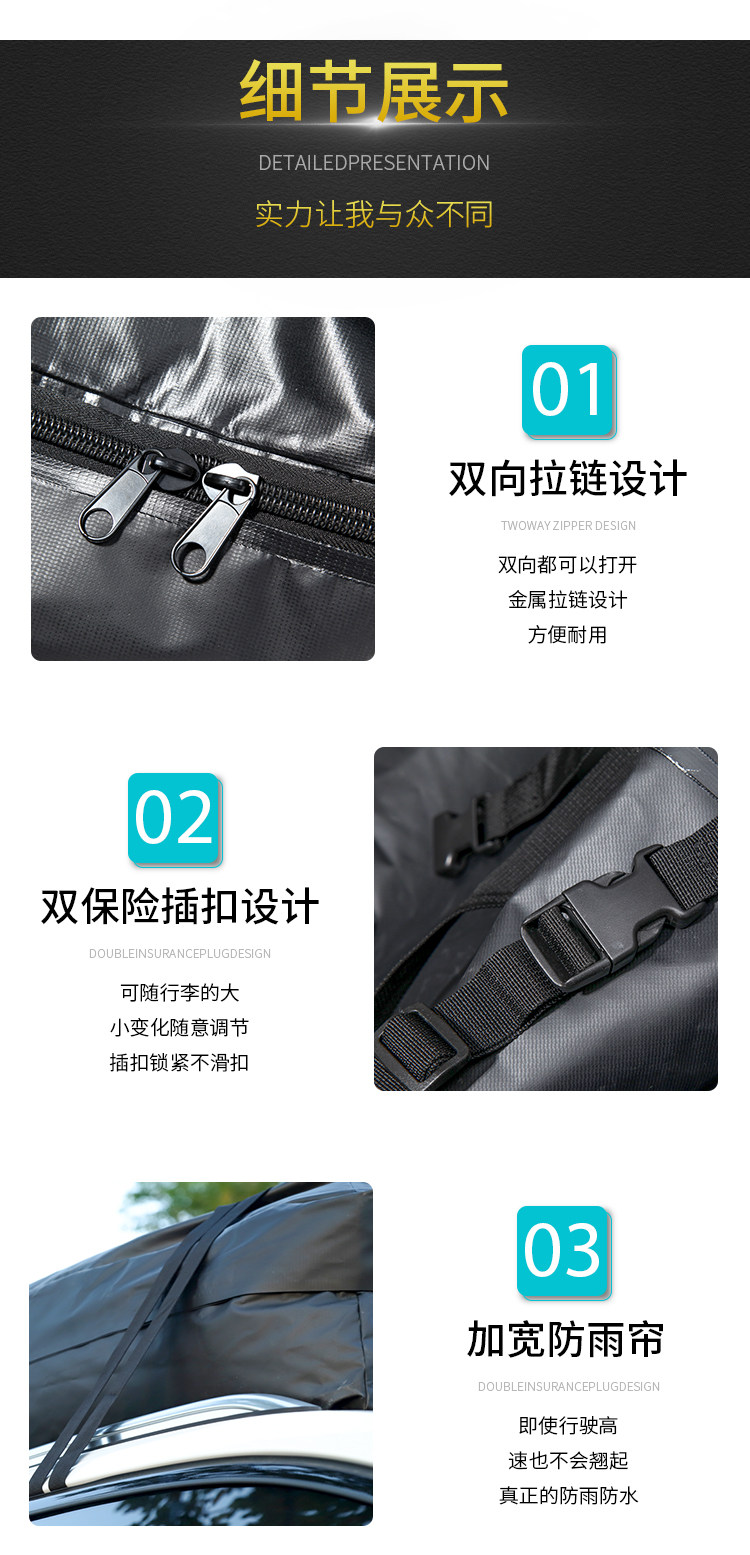 细节展示

DETAILEDPRESENTATION

实力让我与众不同

01

双向拉链设计

TWOWAY ZIPPER DESIGN

双向都可以打开
金属拉链设计
方便耐用

02

双保险插扣设计

DOUBLEINSURANCEPLUGDESIGN

可随行李的大
小变化随意调节
插扣锁紧不滑扣

03

加宽防雨帘

DOUBLEINSURANCEPLUGDESIGN

即使行驶高
速也不会翘起
真正的防雨防水