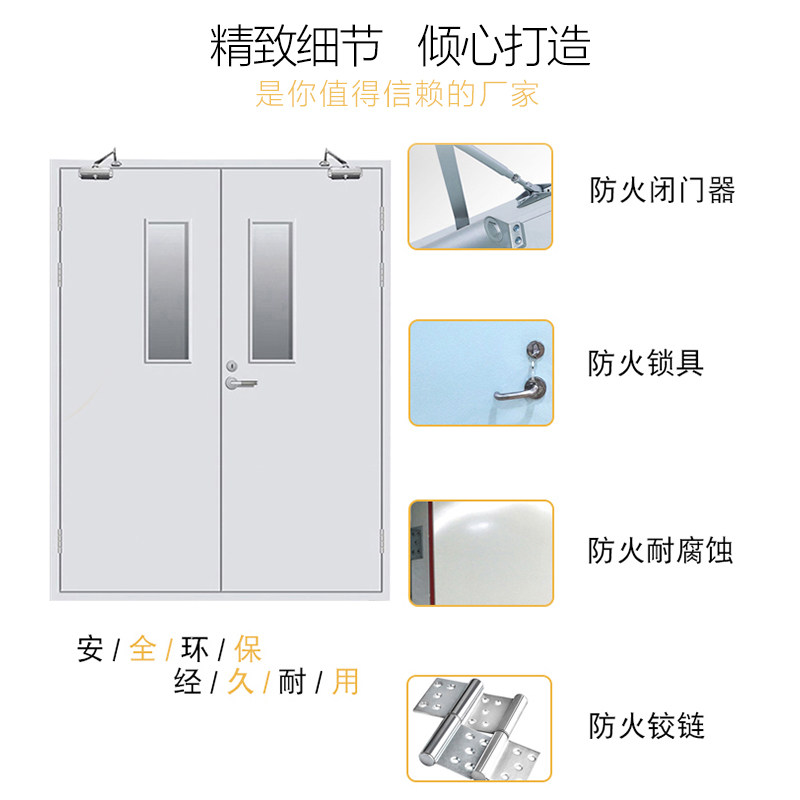 精致细节 倾心打造
是你值得信赖的厂家

防火闭门器

防火锁具

防火耐腐蚀

防火铰链

安 / 全 / 环 / 保
经 / 久 / 耐 / 用