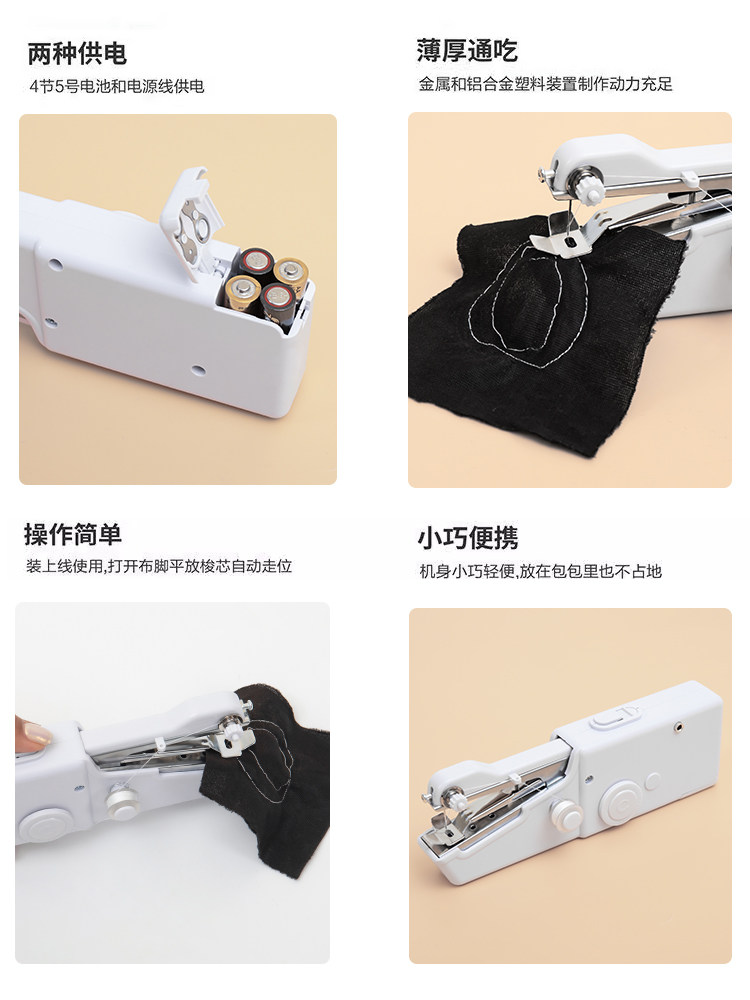 两种供电
4节5号电池和电源线供电

薄厚通吃
金属和铝合金塑料装置制作动力充足

操作简单
装上线使用,打开布脚平放梭芯自动走位

小巧便携
机身小巧轻便,放在包包里也不占地