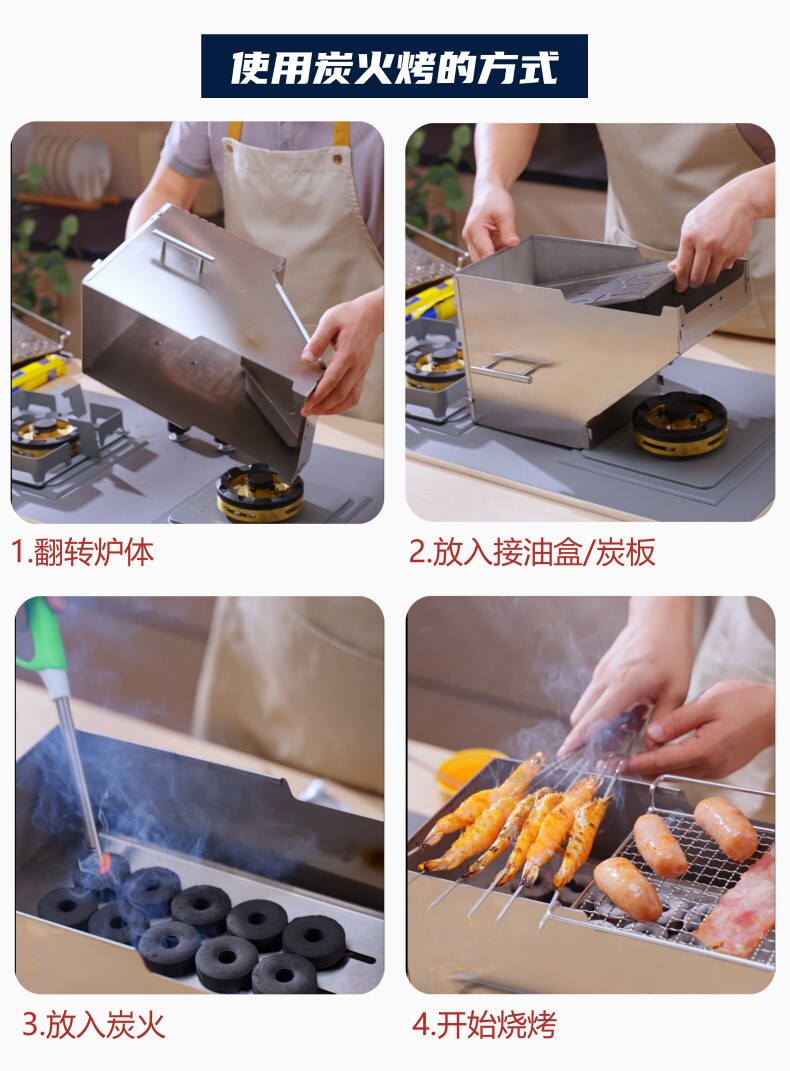 使用炭火烤的方式

1.翻转炉体

2.放入接油盒/炭板

3.放入炭火

4.开始烧烤