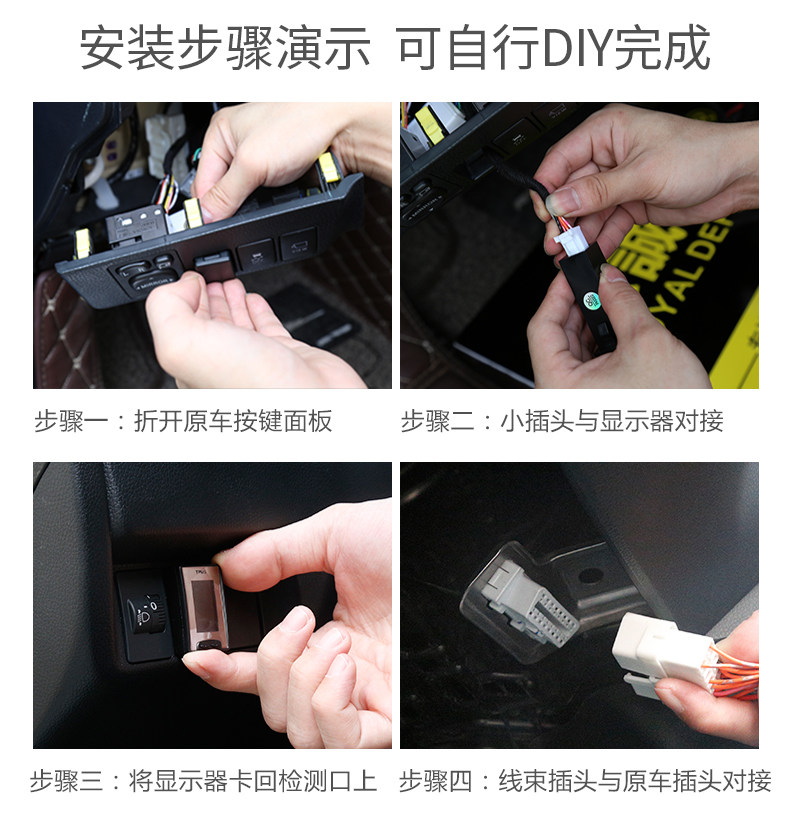 安装步骤演示 可自行DIY完成

步骤一：折开原车按键面板

步骤二：小插头与显示器对接

步骤三：将显示器卡回检测口上

步骤四：线束插头与原车插头对接