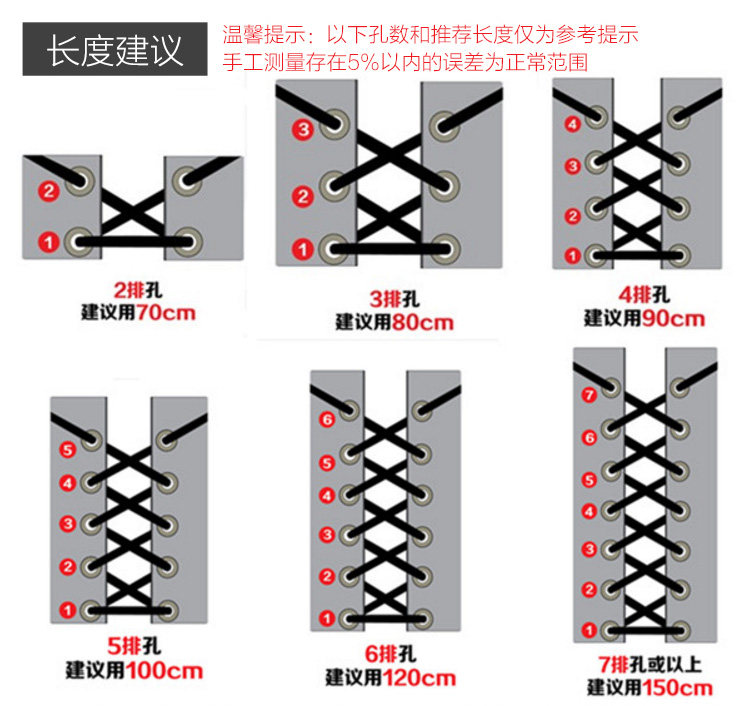 长度建议

温馨提示：以下孔数和推荐长度仅为参考提示
手工测量存在5%以内的误差为正常范围

2
1
2排孔
建议用70cm

3
2
1
3排孔
建议用80cm

4
3
2
1
4排孔
建议用90cm

5
4
3
2
1
5排孔
建议用100cm

6
5
4
3
2
1
6排孔
建议用120cm

7
6
5
4
3
2
1
7排孔或以上
建议用150cm