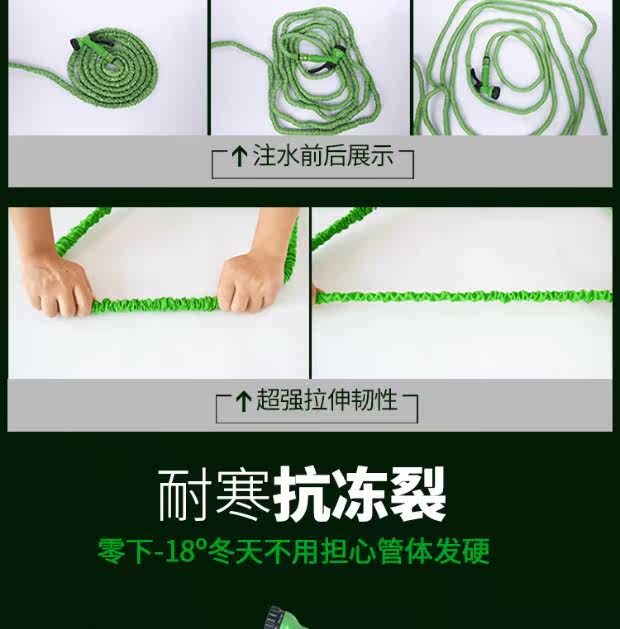 ↑注水前后展示

↑超强拉伸韧性

耐寒抗冻裂

零下-18°冬天不用担心管体发硬