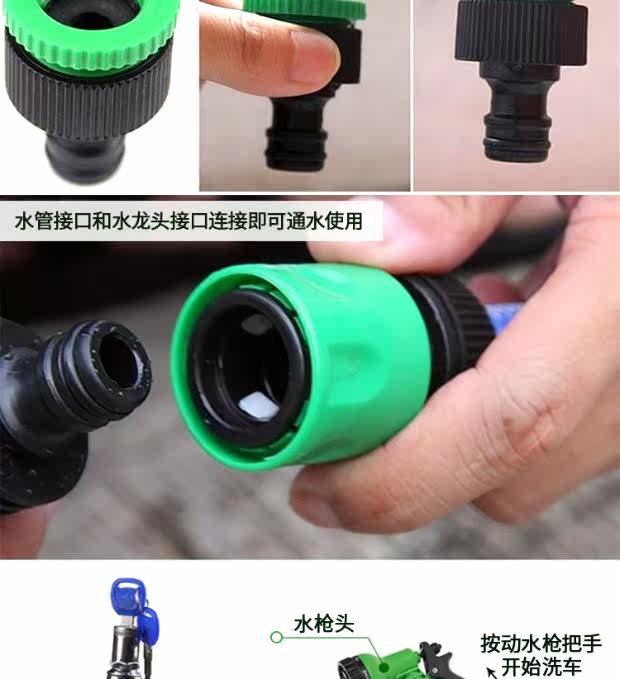 水管接口和水龙头接口连接即可通水使用

水枪头

按动水枪把手
开始洗车