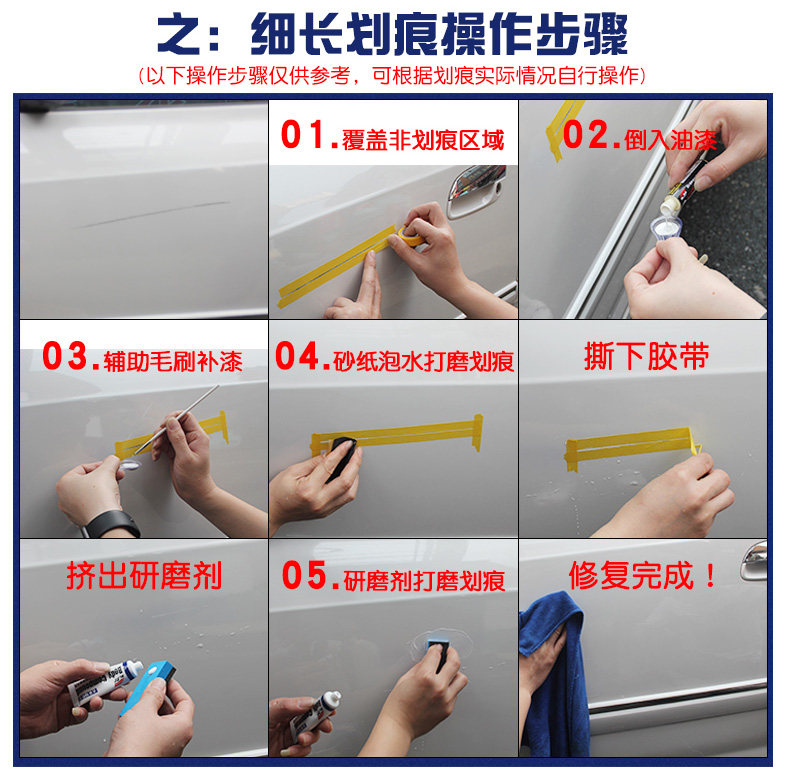 之：细长划痕操作步骤

（以下操作步骤仅供参考，可根据划痕实际情况自行操作）

01.覆盖非划痕区域

02.倒入油漆

03.辅助毛刷补漆

04.砂纸泡水打磨划痕

撕下胶带

挤出研磨剂

05.研磨剂打磨划痕

修复完成！