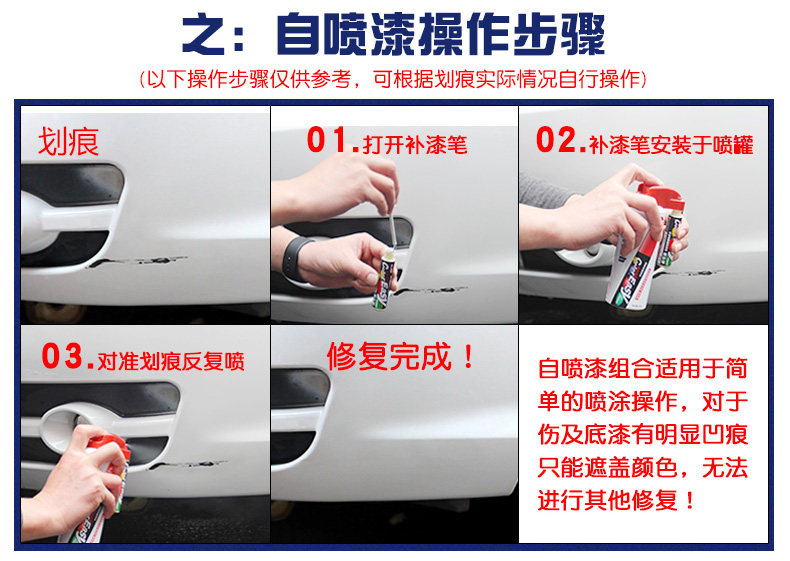 之：自喷漆操作步骤

（以下操作步骤仅供参考，可根据划痕实际情况自行操作）

划痕

01.打开补漆笔

02.补漆笔安装于喷罐

03.对准划痕反复喷

修复完成！

自喷漆组合适用于简单的喷涂操作，对于伤及底漆有明显凹痕只能遮盖颜色，无法进行其他修复！