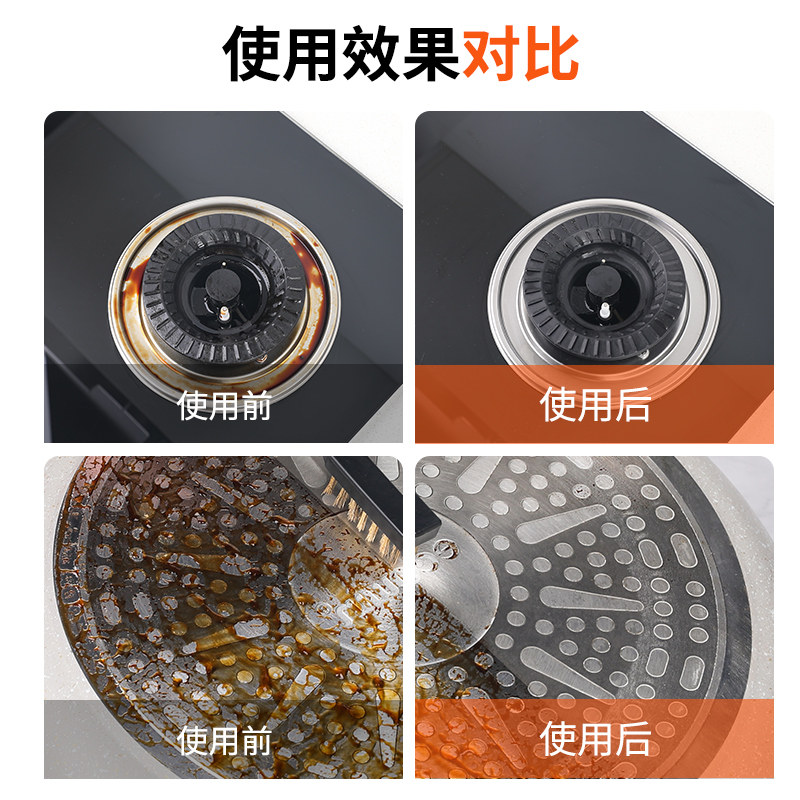 使用效果对比

使用前

使用后

使用前

使用后