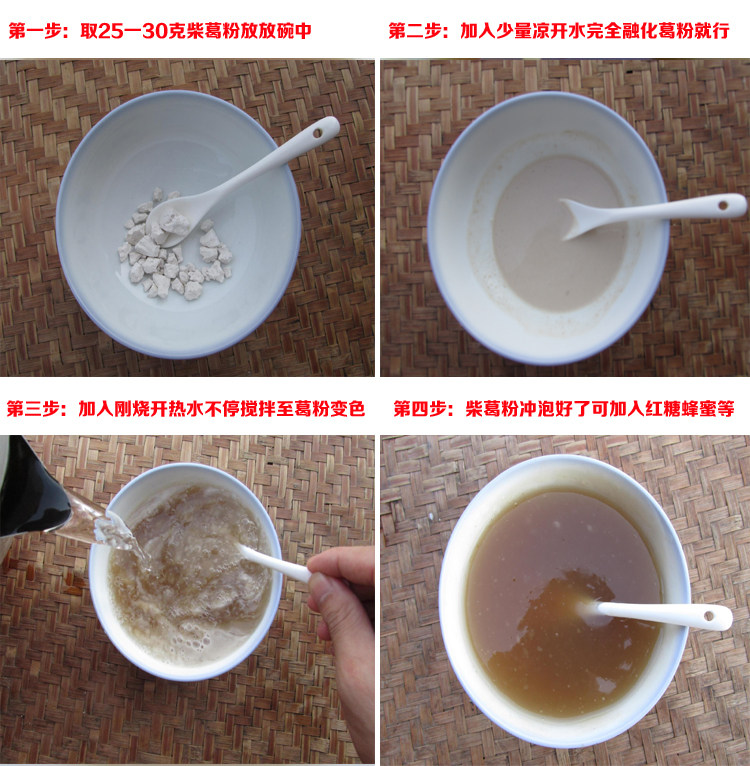 第一步：取25—30克柴葛粉放放碗中

第二步：加入少量凉开水完全融化葛粉就行

第三步：加入刚烧开热水不停搅拌至葛粉变色

第四步：柴葛粉冲泡好了可加入红糖蜂蜜等