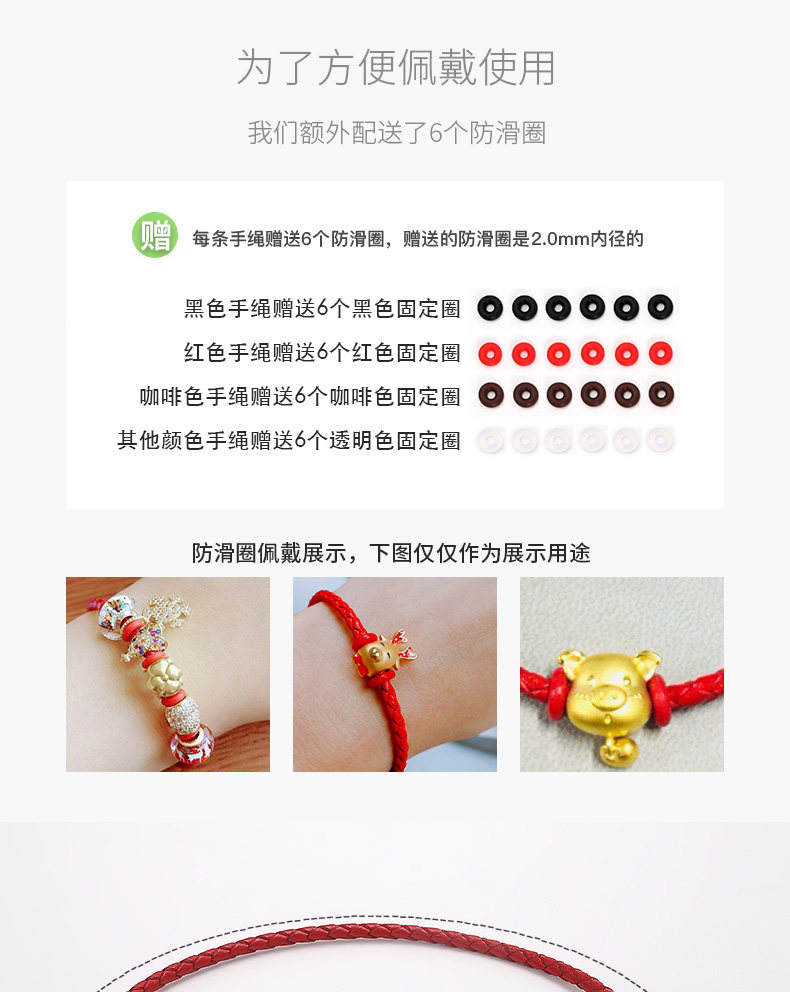 为了方便佩戴使用

我们额外配送了6个防滑圈

赠 每条手绳赠送6个防滑圈，赠送的防滑圈是2.0mm内径的

黑色手绳赠送6个黑色固定圈

红色手绳赠送6个红色固定圈

咖啡色手绳赠送6个咖啡色固定圈

其他颜色手绳赠送6个透明色固定圈

防滑圈佩戴展示，下图仅仅作为展示用途