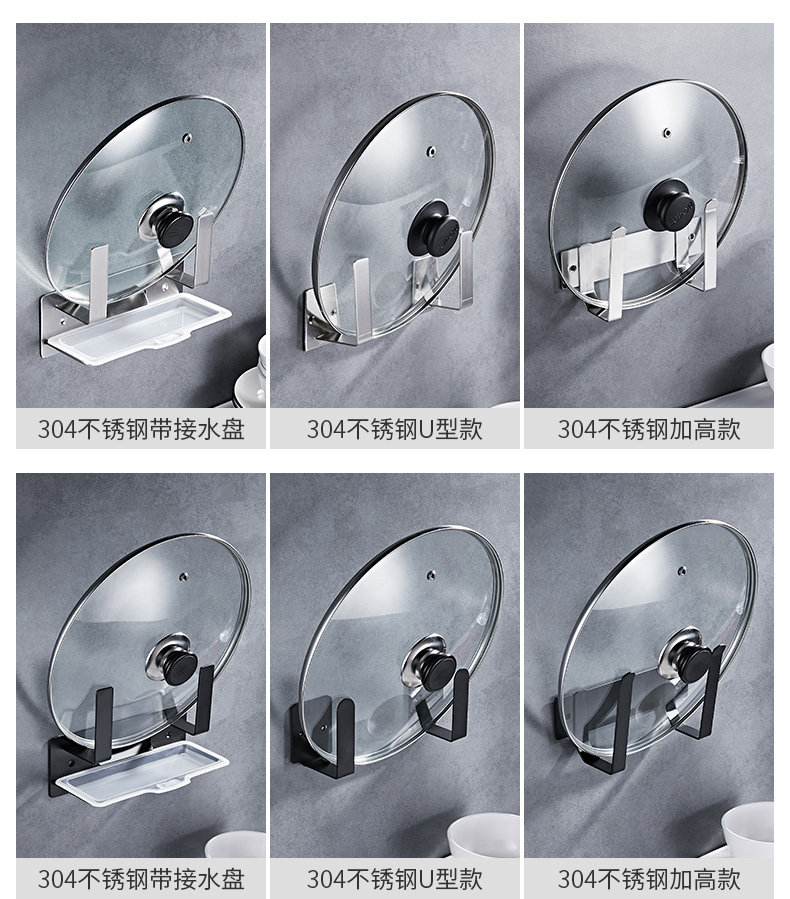 304不锈钢带接水盘

304不锈钢U型款

304不锈钢加高款

304不锈钢带接水盘

304不锈钢U型款

304不锈钢加高款