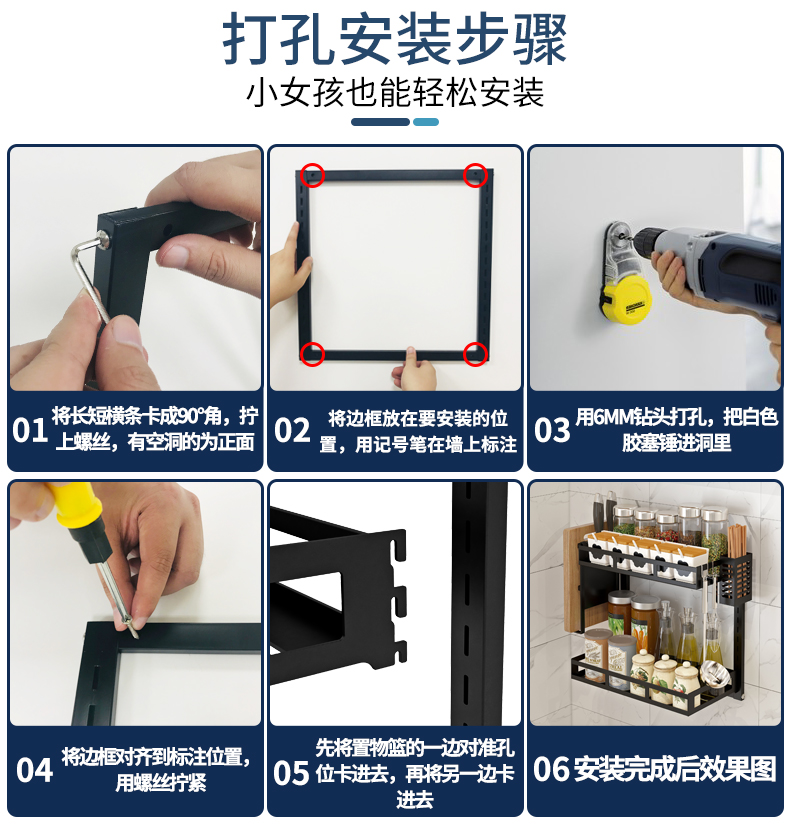 打孔安装步骤
小女孩也能轻松安装

01 将长短横条卡成90°角，拧上螺丝，有空洞的为正面

02 将边框放在要安装的位置，用记号笔在墙上标注

03 用6MM钻头打孔，把白色胶塞锤进洞里

04 将边框对齐到标注位置，用螺丝拧紧

05 先将置物篮的一边对准孔位卡进去，再将另一边卡进去

06 安装完成后效果图