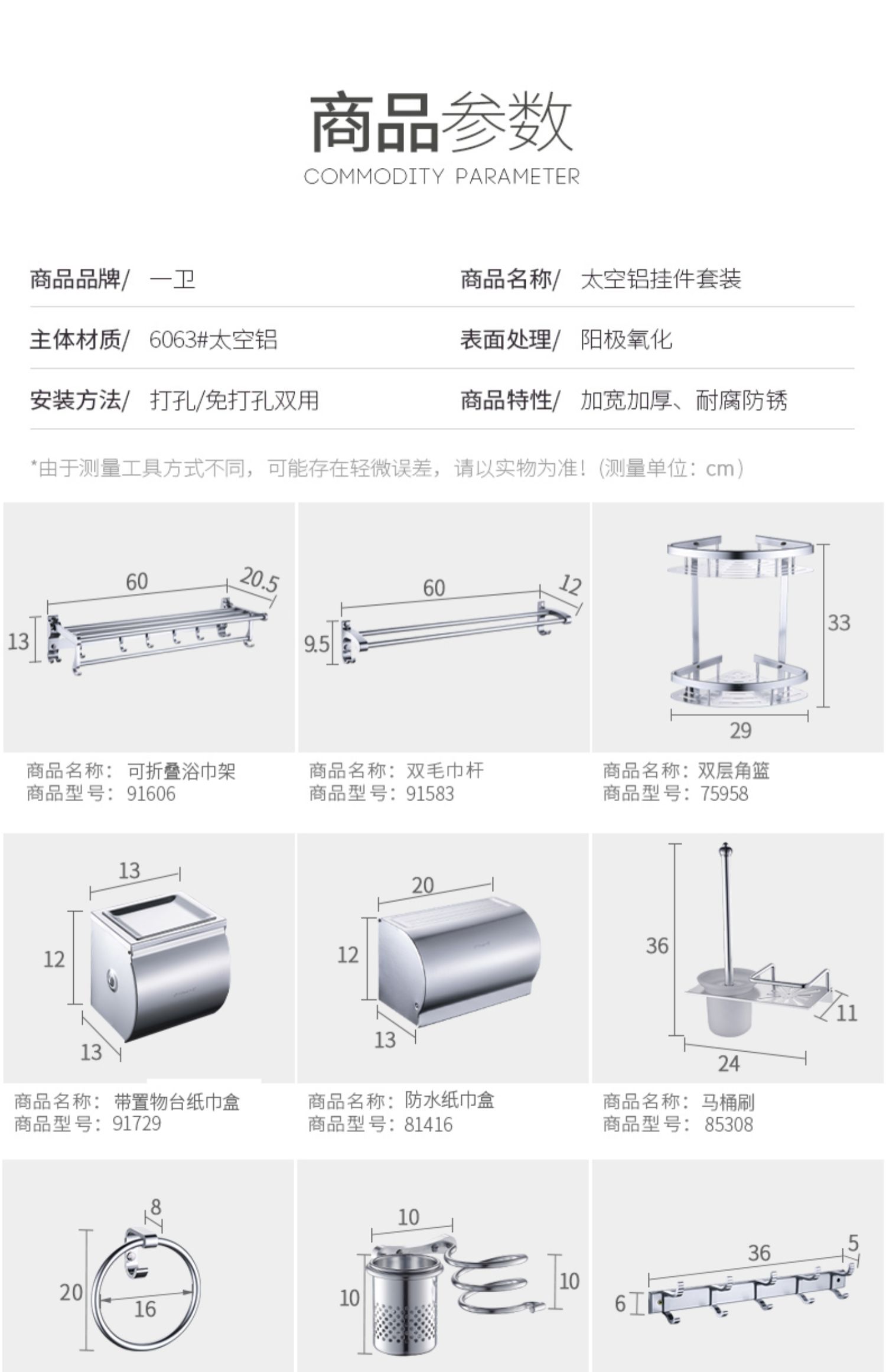 商品参数
COMMODITY PARAMETER

商品品牌/ 一卫
商品名称/ 太空铝挂件套装
主体材质/ 6063#太空铝
表面处理/ 阳极氧化
安装方法/ 打孔/免打孔双用
商品特性/ 加宽加厚、耐腐防锈

*由于测量工具方式不同，可能存在轻微误差，请以实物为准！(测量单位：cm)

60 20.5 13
商品名称：可折叠浴巾架
商品型号：91606

60 12 9.5
商品名称：双毛巾杆
商品型号：91583

33 29
商品名称：双层角篮
商品型号：75958

13 12 13
商品名称：带置物台纸巾盒
商品型号：91729

20 12 13
商品名称：防水纸巾盒
商品型号：81416

36 11 24
商品名称：马桶刷
商品型号：85308

8 20 16

10 10 10

36 5 6