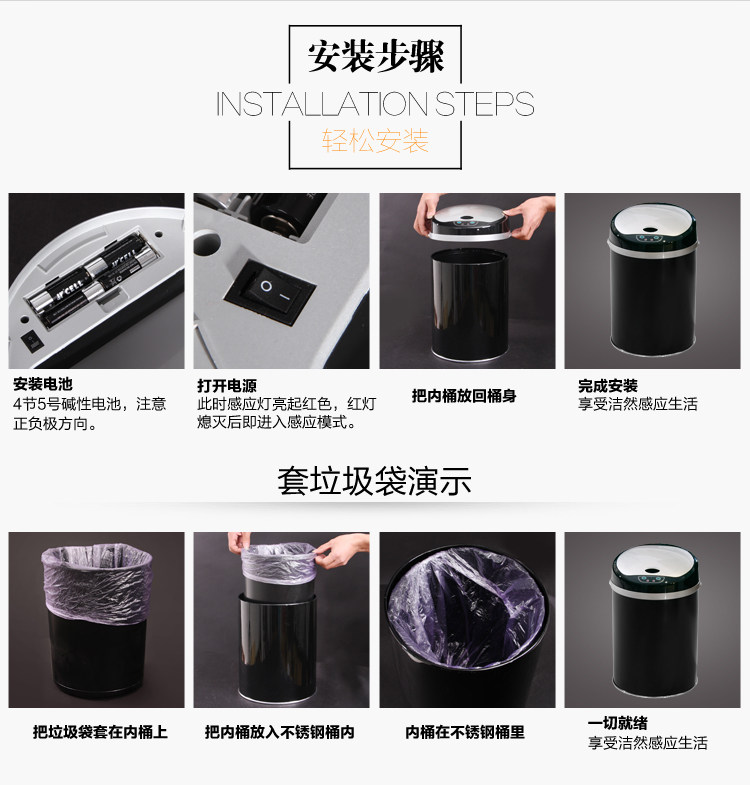 安装步骤
INSTALLATION STEPS
轻松安装

安装电池
4节5号碱性电池，注意正负极方向。

打开电源
此时感应灯亮起红色，红灯熄灭后即进入感应模式。

把内桶放回桶身

完成安装
享受洁然感应生活

套垃圾袋演示

把垃圾袋套在内桶上

把内桶放入不锈钢桶内

内桶在不锈钢桶里

一切就绪
享受洁然感应生活