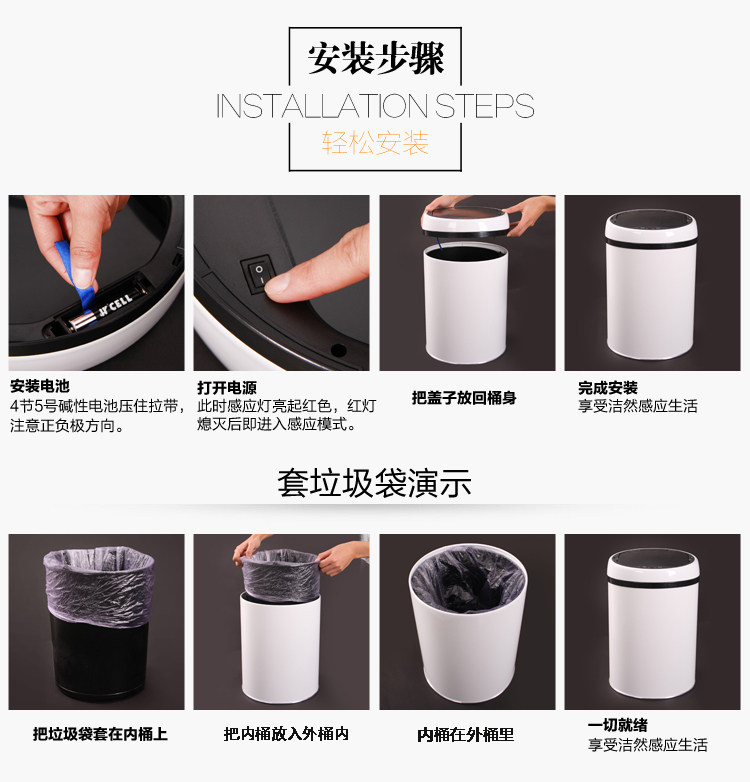 安装步骤
INSTALLATION STEPS
轻松安装

CELL

安装电池
4节5号碱性电池压住拉带，注意正负极方向。

打开电源
此时感应灯亮起红色，红灯熄灭后即进入感应模式。

把盖子放回桶身

完成安装
享受洁然感应生活

套垃圾袋演示

把垃圾袋套在内桶上

把内桶放入外桶内

内桶在外桶里

一切就绪
享受洁然感应生活