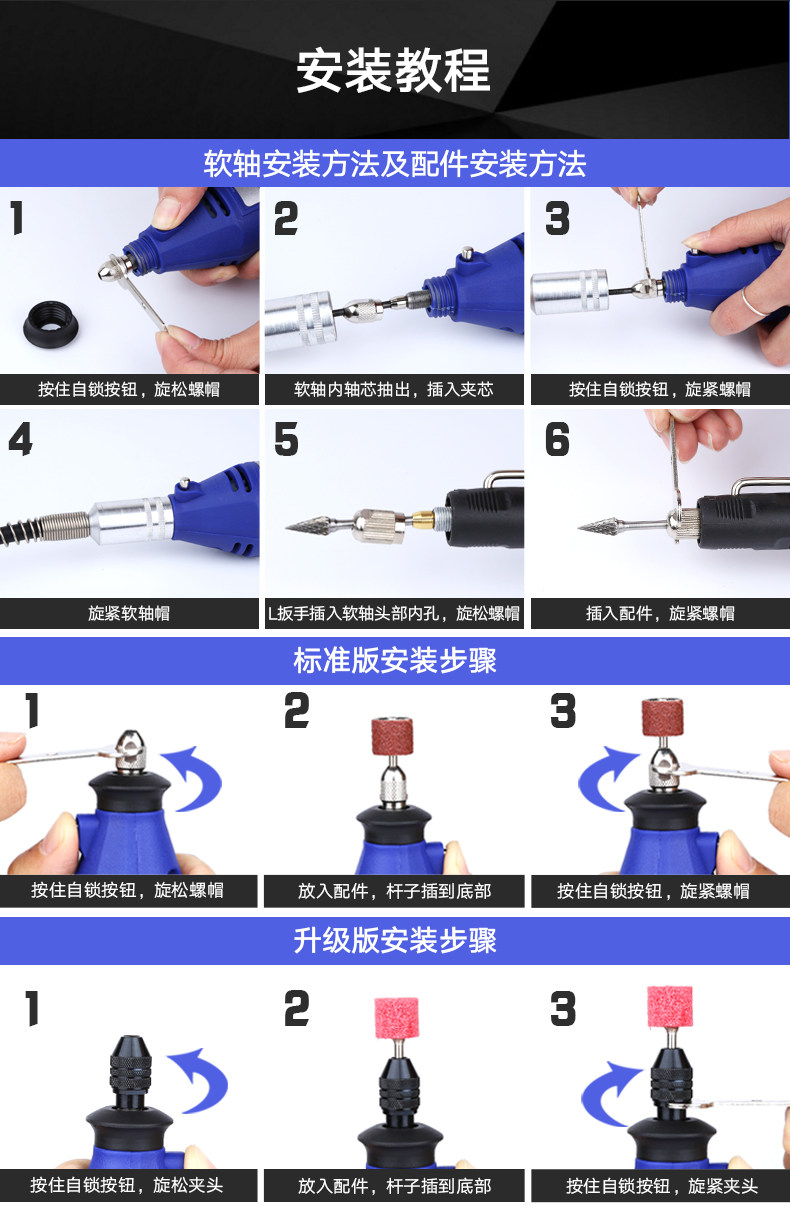 安装教程

软轴安装方法及配件安装方法

1
按住自锁按钮，旋松螺帽

2
软轴内轴芯抽出，插入夹芯

3
按住自锁按钮，旋紧螺帽

4
旋紧软轴帽

5
L扳手插入软轴头部内孔，旋松螺帽

6
插入配件，旋紧螺帽

标准版安装步骤

1
按住自锁按钮，旋松螺帽

2
放入配件，杆子插到底部

3
按住自锁按钮，旋紧螺帽

升级版安装步骤

1
按住自锁按钮，旋松夹头

2
放入配件，杆子插到底部

3
按住自锁按钮，旋紧夹头