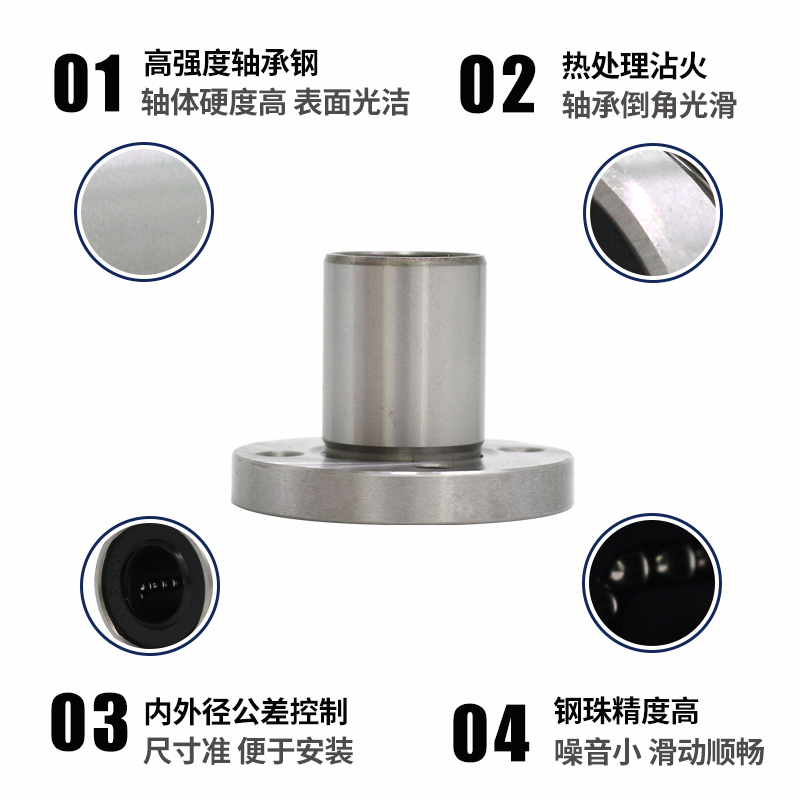 01 高强度轴承钢
轴体硬度高 表面光洁

02 热处理沾火
轴承倒角光滑

03 内外径公差控制
尺寸准 便于安装

04 钢珠精度高
噪音小 滑动顺畅