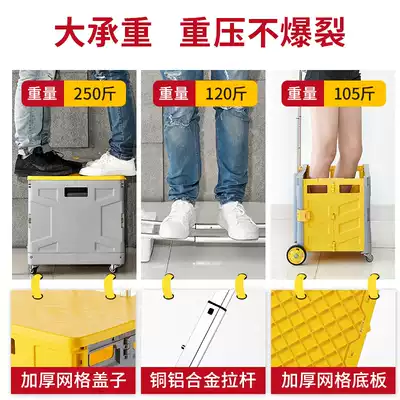 大承重 重压不爆裂

重量 250斤

重量 120斤

重量 105斤

加厚网格盖子

铜铝合金拉杆

加厚网格底板