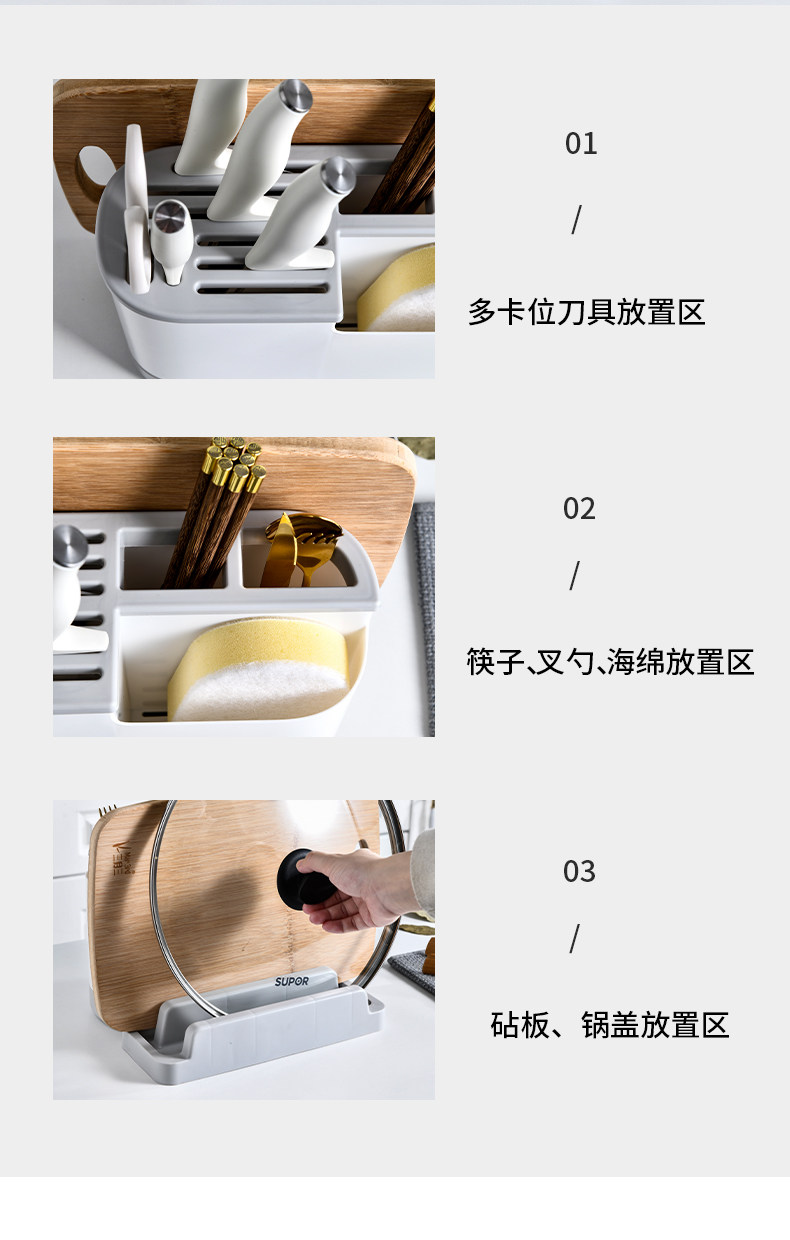 01

/

多卡位刀具放置区

02

/

筷子、叉勺、海绵放置区

SUPOR

03

/

砧板、锅盖放置区