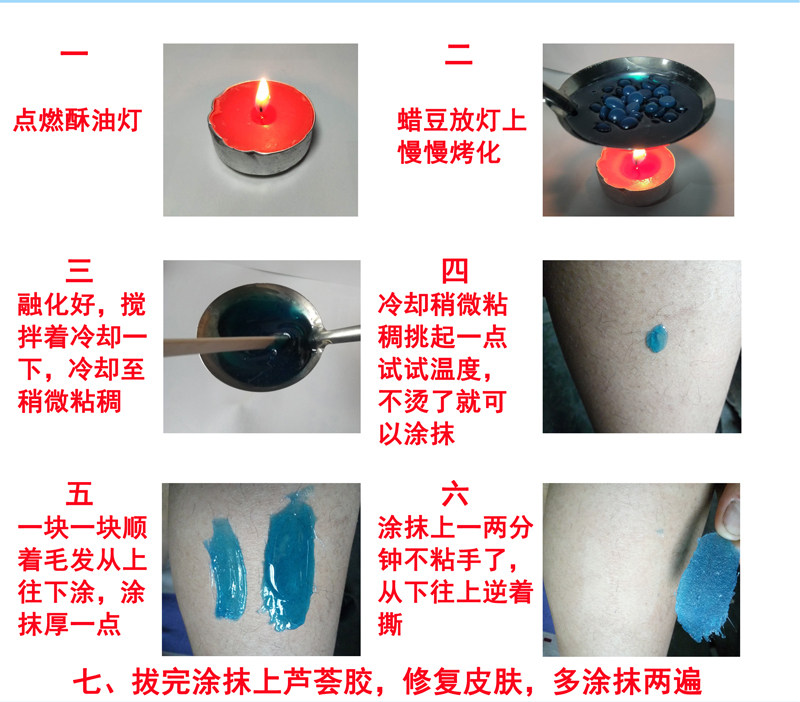 一
点燃酥油灯

二
蜡豆放灯上慢慢烤化

三
融化好，搅拌着冷却一下，冷却至稍微粘稠

四
冷却稍微粘稠挑起一点试试温度，不烫了就可以涂抹

五
一块一块顺着毛发从上往下涂，涂抹厚一点

六
涂抹上一两分钟不粘手了，从下往上逆着撕

七、拔完涂抹上芦荟胶，修复皮肤，多涂抹两遍