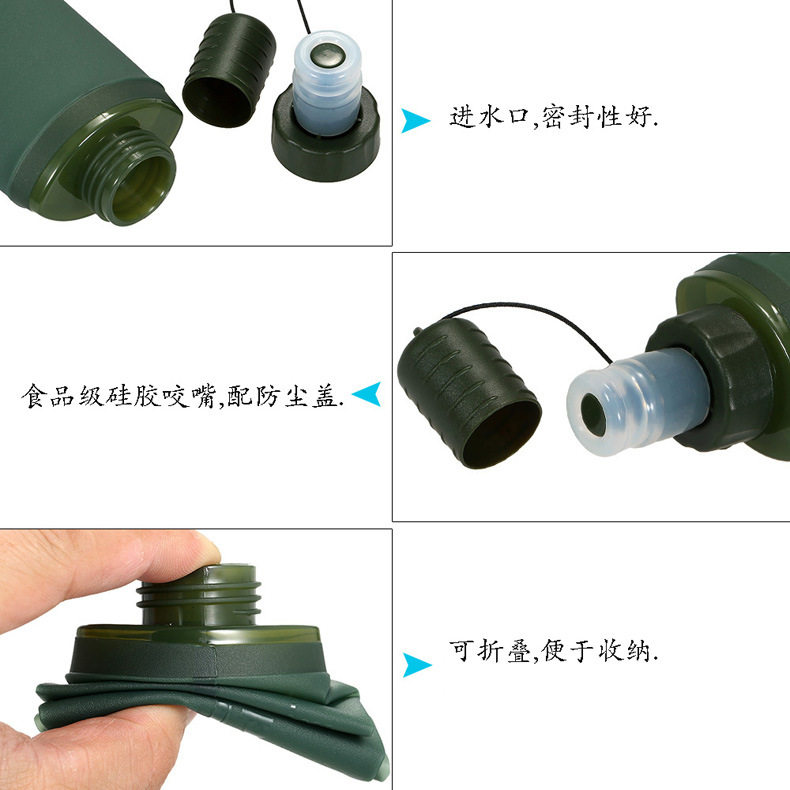 进水口,密封性好.

食品级硅胶咬嘴,配防尘盖.

可折叠,便于收纳.