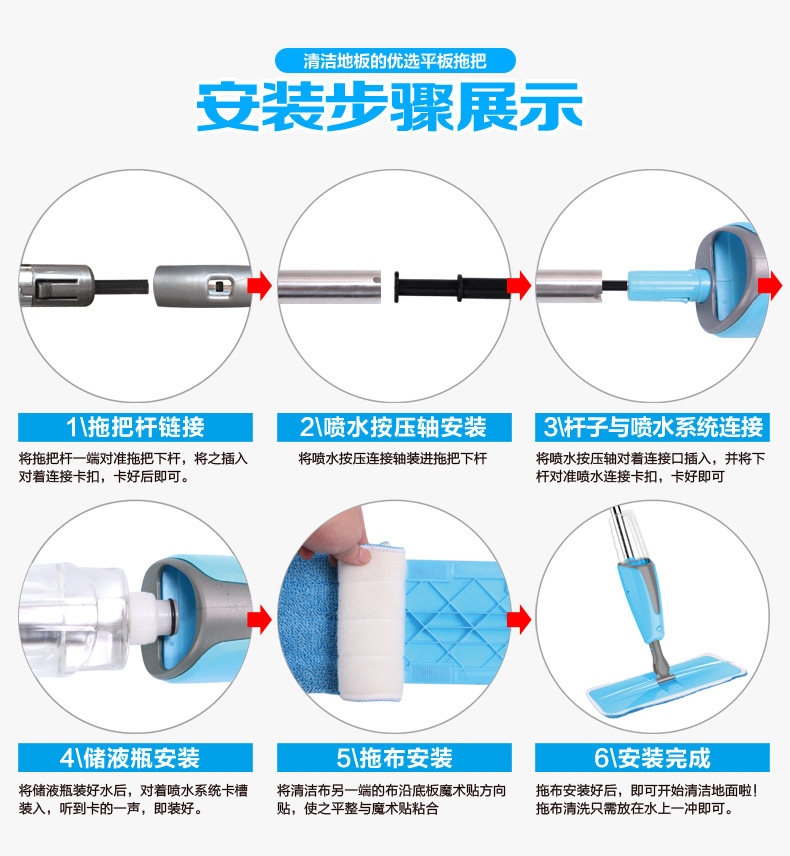 清洁地板的优选平板拖把

安装步骤展示

1\拖把杆链接

将拖把杆一端对准拖把下杆，将之插入对着连接卡扣，卡好后即可。

2\喷水按压轴安装

将喷水按压连接轴装进拖把下杆

3\杆子与喷水系统连接

将喷水按压轴对着连接口插入，并将下杆对准喷水连接卡扣，卡好即可

4\储液瓶安装

将储液瓶装好水后，对着喷水系统卡槽装入，听到卡的一声，即装好。

5\拖布安装

将清洁布另一端的布沿底板魔术贴方向贴，使之平整与魔术贴粘合

6\安装完成

拖布安装好后，即可开始清洁地面啦！拖布清洗只需放在水上一冲即可。