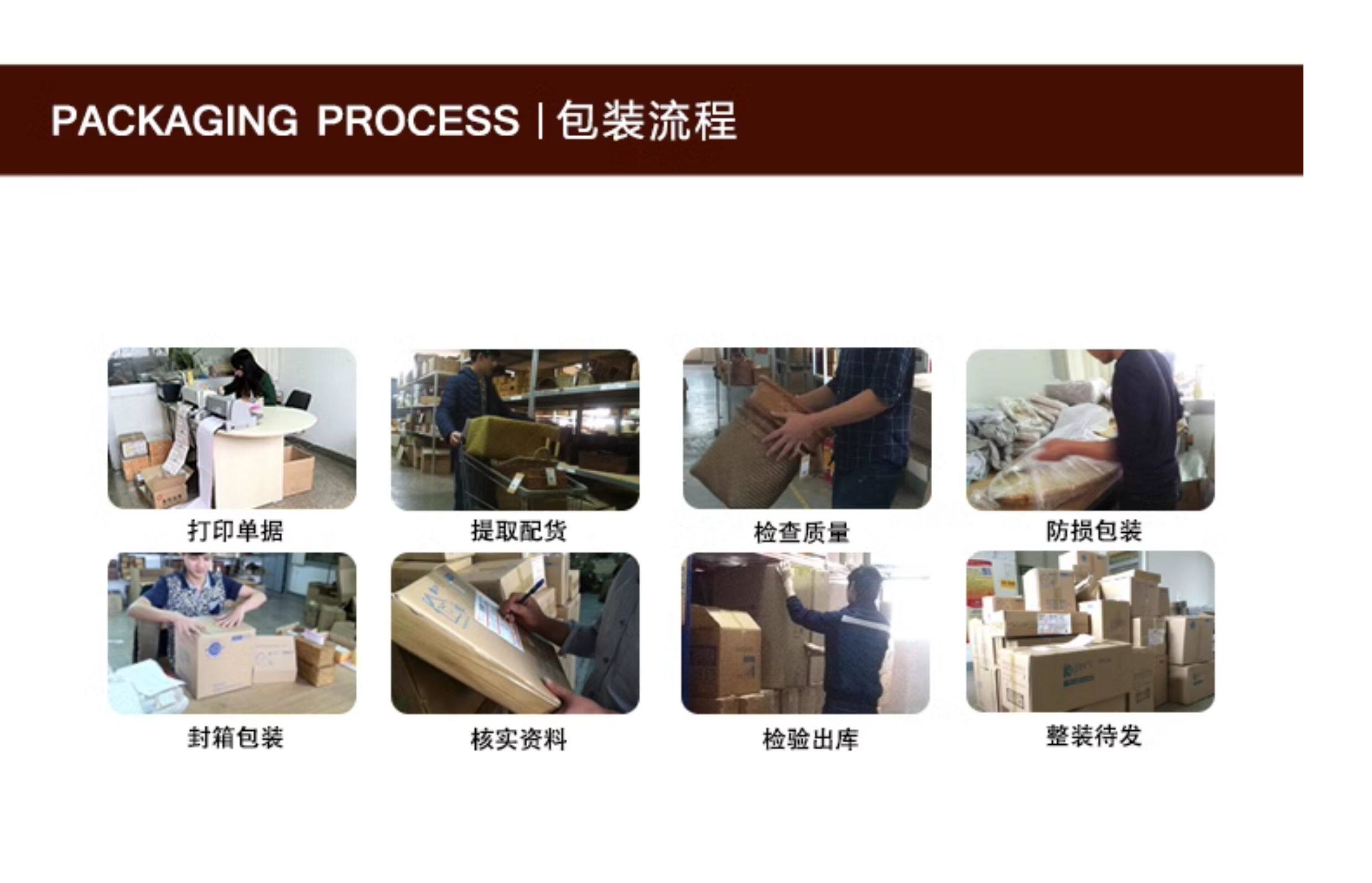 PACKAGING PROCESS | 包装流程

打印单据

提取配货

检查质量

防损包装

封箱包装

核实资料

检验出库

整装待发