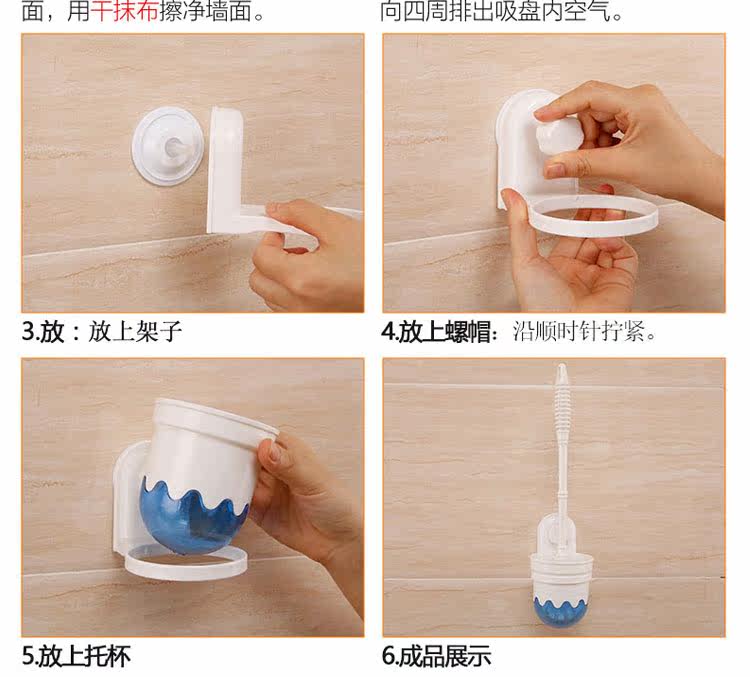 面，用干抹布擦净墙面。

向四周排出吸盘内空气。

3.放：放上架子

4.放上螺帽：沿顺时针拧紧。

5.放上托杯

6.成品展示