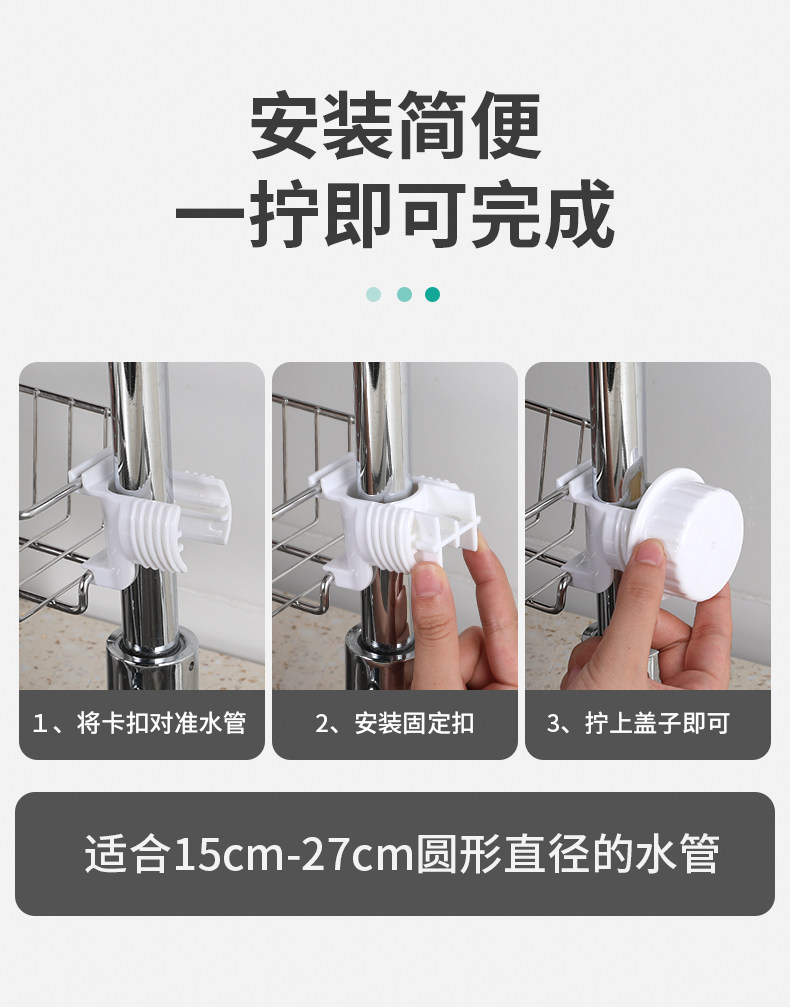 安装简便
一拧即可完成

1、将卡扣对准水管

2、安装固定扣

3、拧上盖子即可

适合15cm-27cm圆形直径的水管