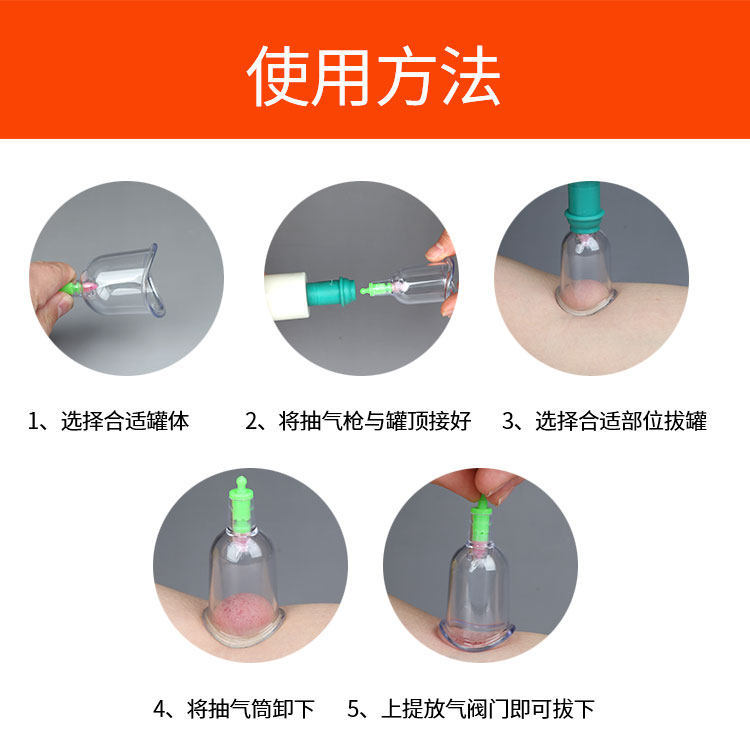 使用方法

1、选择合适罐体

2、将抽气枪与罐顶接好

3、选择合适部位拔罐

4、将抽气筒卸下

5、上提放气阀门即可拔下