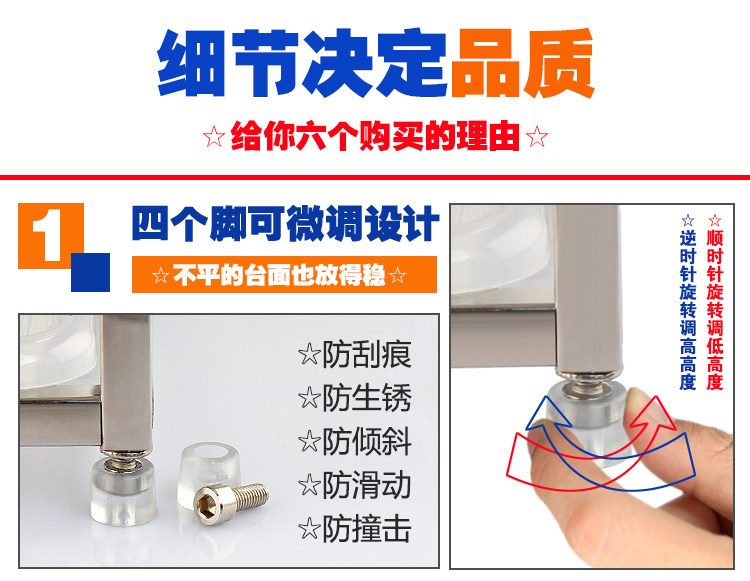 细节决定品质

☆给你六个购买的理由☆

1

四个脚可微调设计

☆不平的台面也放得稳☆

☆防刮痕
☆防生锈
☆防倾斜
☆防滑动
☆防撞击

☆逆时针旋转调高高度

☆顺时针旋转调低高度