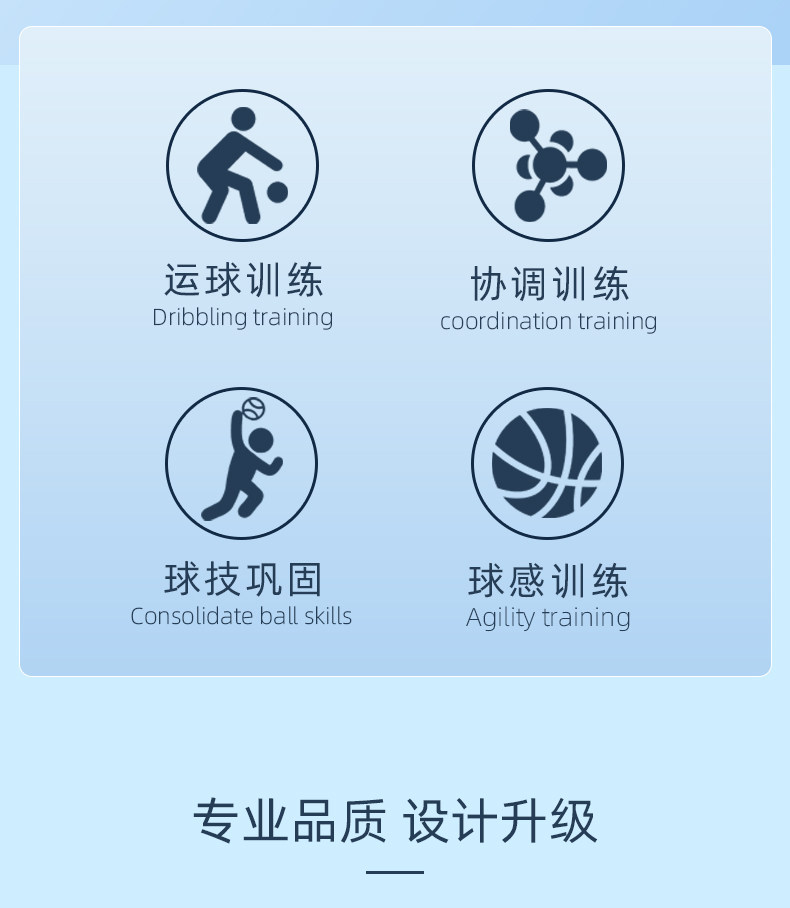 运球训练
Dribbling training

协调训练
coordination training

球技巩固
Consolidate ball skills

球感训练
Agility training

专业品质 设计升级