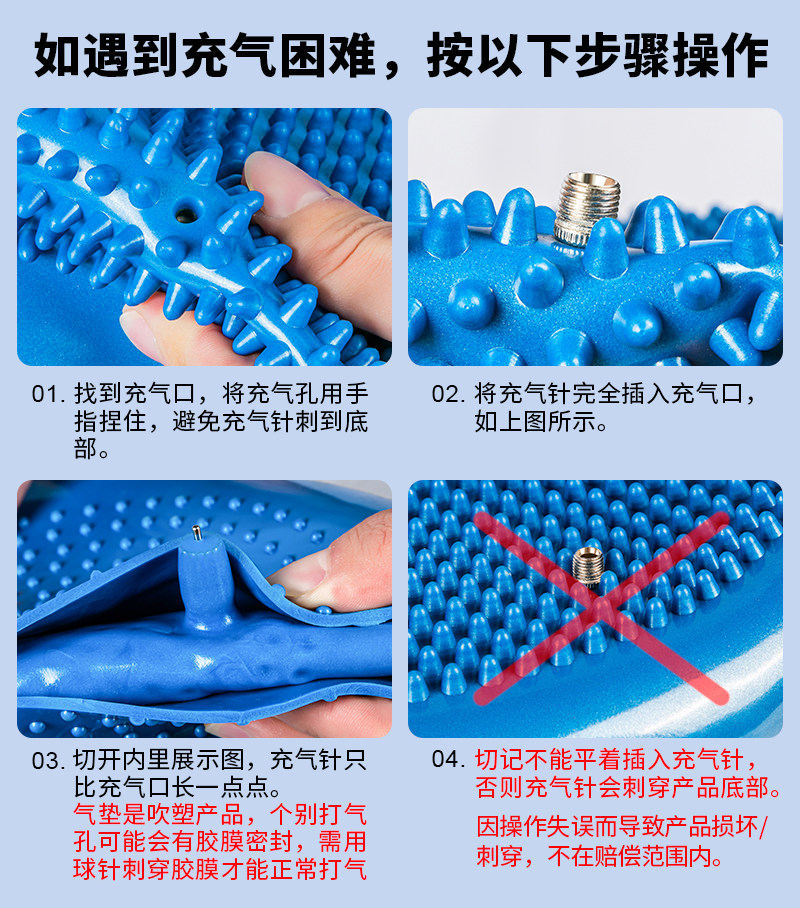 如遇到充气困难，按以下步骤操作

01. 找到充气口，将充气孔用手指捏住，避免充气针刺到底部。

02. 将充气针完全插入充气口，如上图所示。

03. 切开内里展示图，充气针只比充气口长一点点。
气垫是吹塑产品，个别打气孔可能会有胶膜密封，需用球针刺穿胶膜才能正常打气

04. 切记不能平着插入充气针，否则充气针会刺穿产品底部。
因操作失误而导致产品损坏/刺穿，不在赔偿范围内。