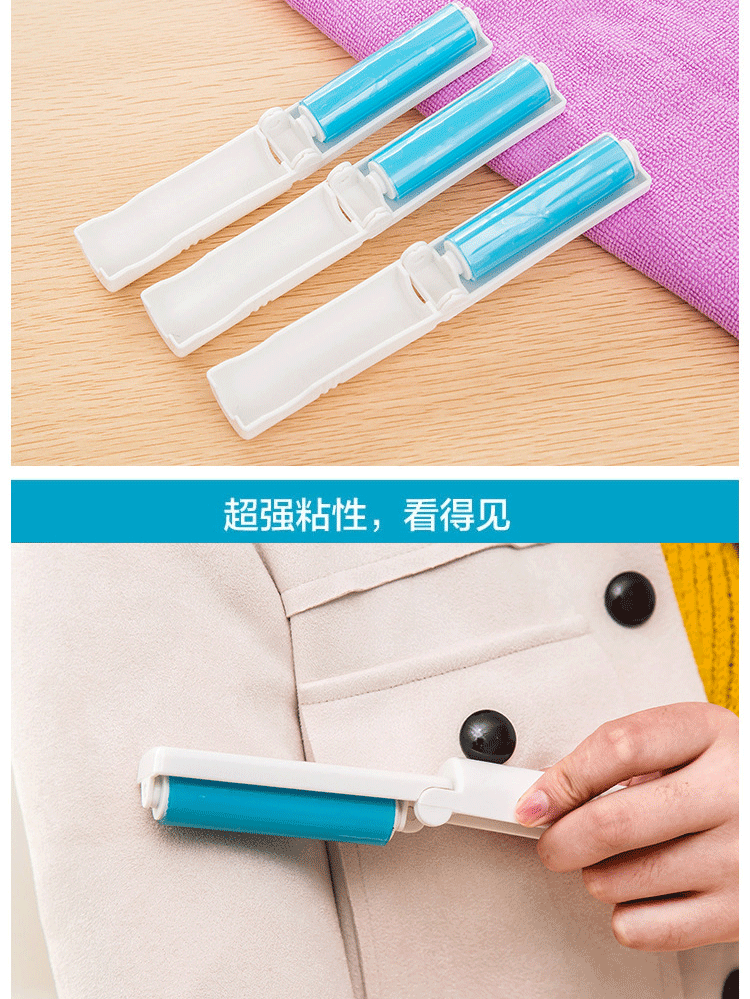 超强粘性，看得见