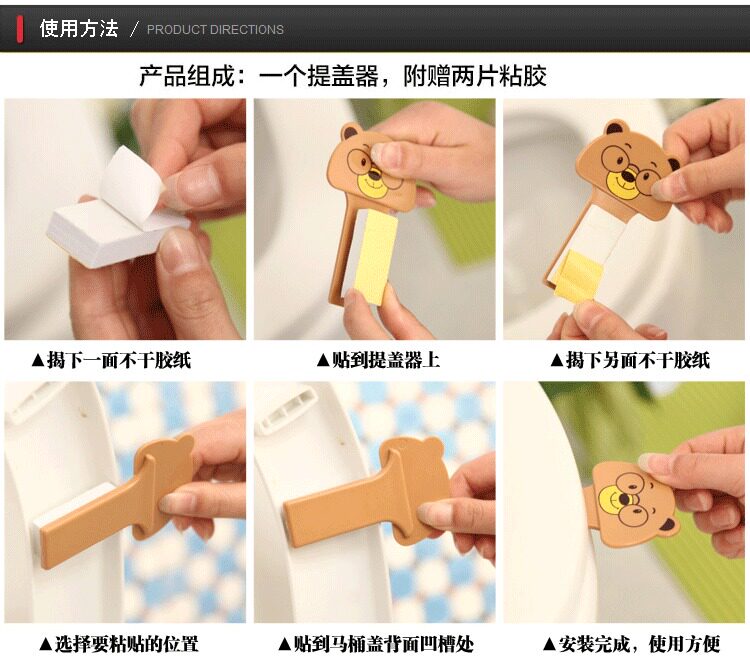 使用方法 / PRODUCT DIRECTIONS

产品组成：一个提盖器，附赠两片粘胶

▲揭下一面不干胶纸

▲贴到提盖器上

▲揭下另面不干胶纸

▲选择要粘贴的位置

▲贴到马桶盖背面凹槽处

▲安装完成，使用方便