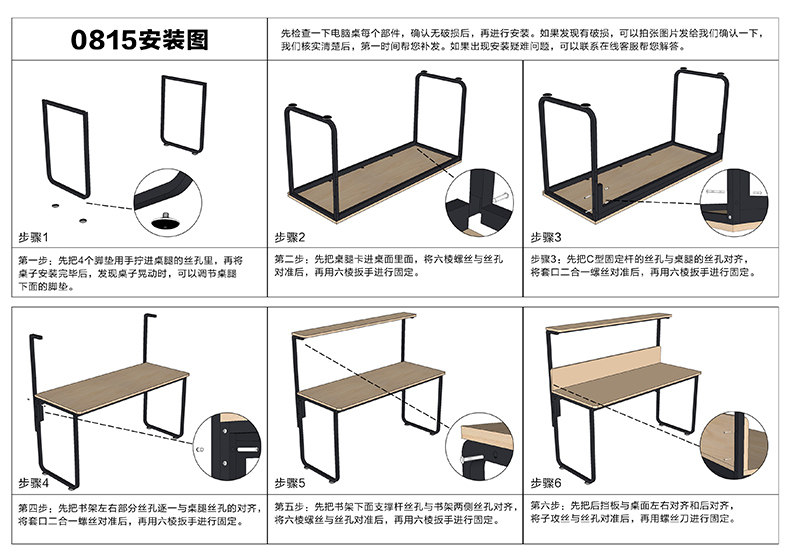 0815安装图

先检查一下电脑桌每个部件，确认无破损后，再进行安装。如果发现有破损，可以拍张图片发给我们确认一下，我们核实清楚后，第一时间帮您补发。如果出现安装疑难问题，可以联系在线客服帮您解答。

步骤1

第一步：先把4个脚垫用手拧进桌腿的丝孔里，再将桌子安装完毕后，发现桌子晃动时，可以调节桌腿下面的脚垫。

步骤2

第二步：先把桌腿卡进桌面里面，将六棱螺丝与丝孔对准后，再用六棱扳手进行固定。

步骤3

步骤3：先把C型固定杆的丝孔与桌腿的丝孔对齐，将套口二合一螺丝对准后，再用六棱扳手进行固定。

步骤4

第四步：先把书架左右部分丝孔逐一与桌腿丝孔的对齐，将套口二合一螺丝对准后，再用六棱扳手进行固定。

步骤5

第五步：先把书架下面支撑杆丝孔与书架两侧丝孔对齐，将六棱螺丝与丝孔对准后，再用六棱扳手进行固定。

步骤6

第六步：先把后挡板与桌面左右对齐和后对齐，将子攻丝与丝孔对准后，再用螺丝刀进行固定。