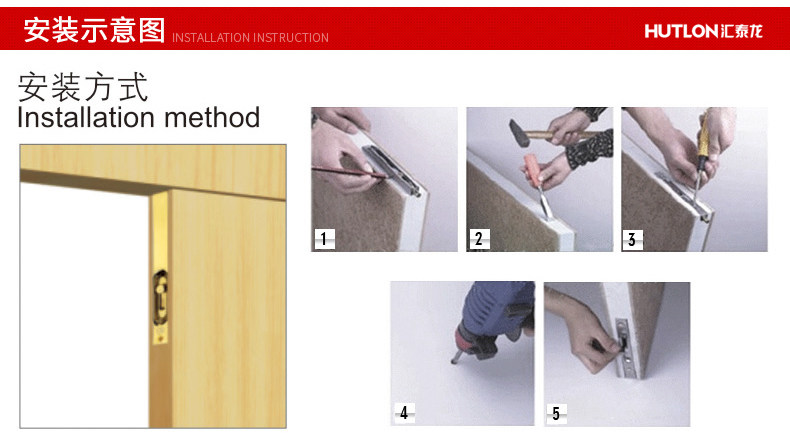 安装示意图 INSTALLATION INSTRUCTION

HUTLON汇泰龙

安装方式
Installation method

1

2

3

4

5