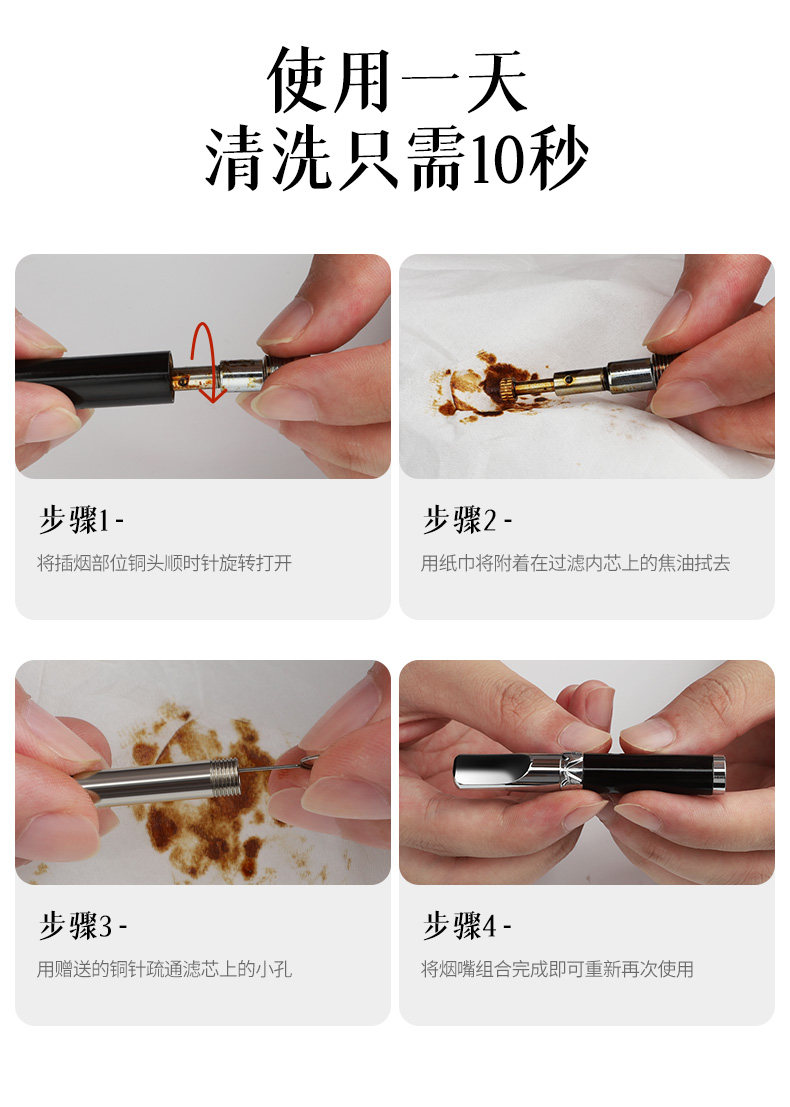 使用一天
清洗只需10秒

步骤1-
将插烟部位铜头顺时针旋转打开

步骤2-
用纸巾将附着在过滤内芯上的焦油拭去

步骤3-
用赠送的铜针疏通滤芯上的小孔

步骤4-
将烟嘴组合完成即可重新再次使用