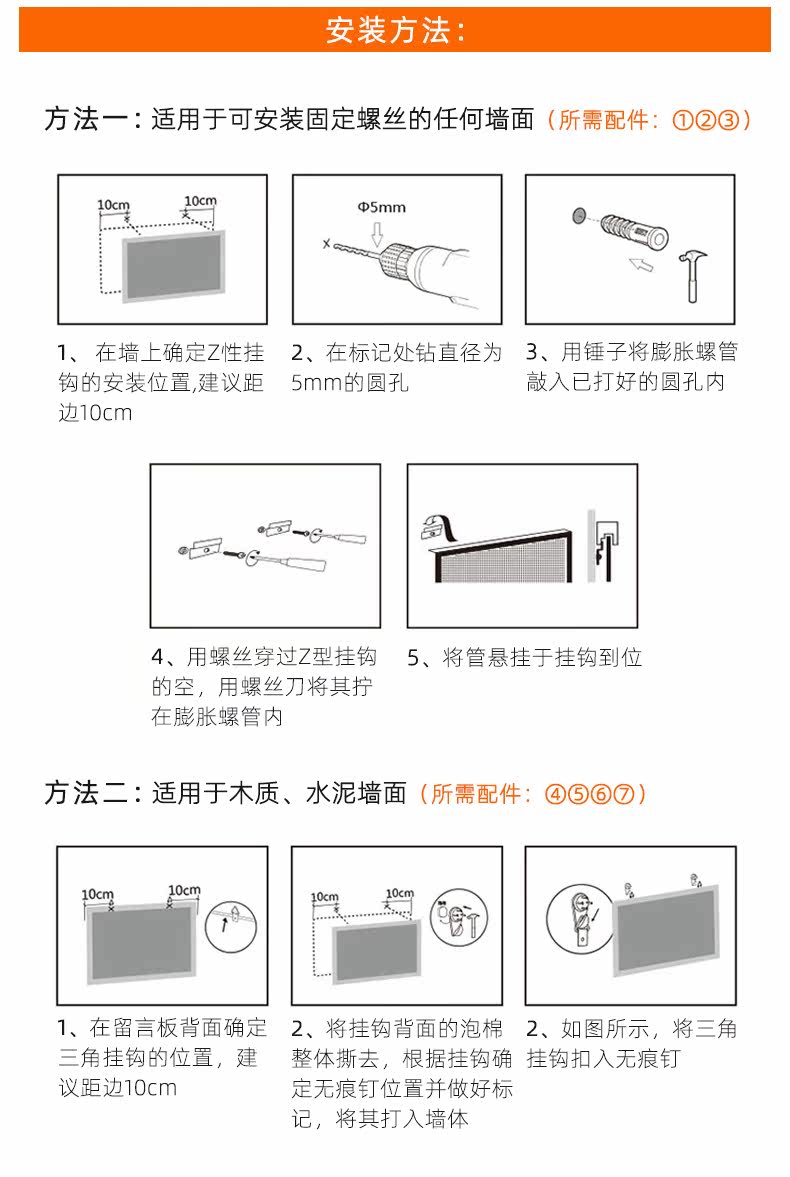 安装方法:

方法一：适用于可安装固定螺丝的任何墙面（所需配件：①②③）

10cm 10cm

Φ5mm

1、 在墙上确定Z性挂钩的安装位置,建议距边10cm

2、在标记处钻直径为5mm的圆孔

3、用锤子将膨胀螺管敲入已打好的圆孔内

4、用螺丝穿过Z型挂钩的空，用螺丝刀将其拧在膨胀螺管内

5、将管悬挂于挂钩到位

方法二：适用于木质、水泥墙面（所需配件：④⑤⑥⑦）

10cm 10cm

10cm 10cm

1、在留言板背面确定三角挂钩的位置，建议距边10cm

2、将挂钩背面的泡棉整体撕去，根据挂钩确定无痕钉位置并做好标记，将其打入墙体

2、如图所示，将三角挂钩扣入无痕钉