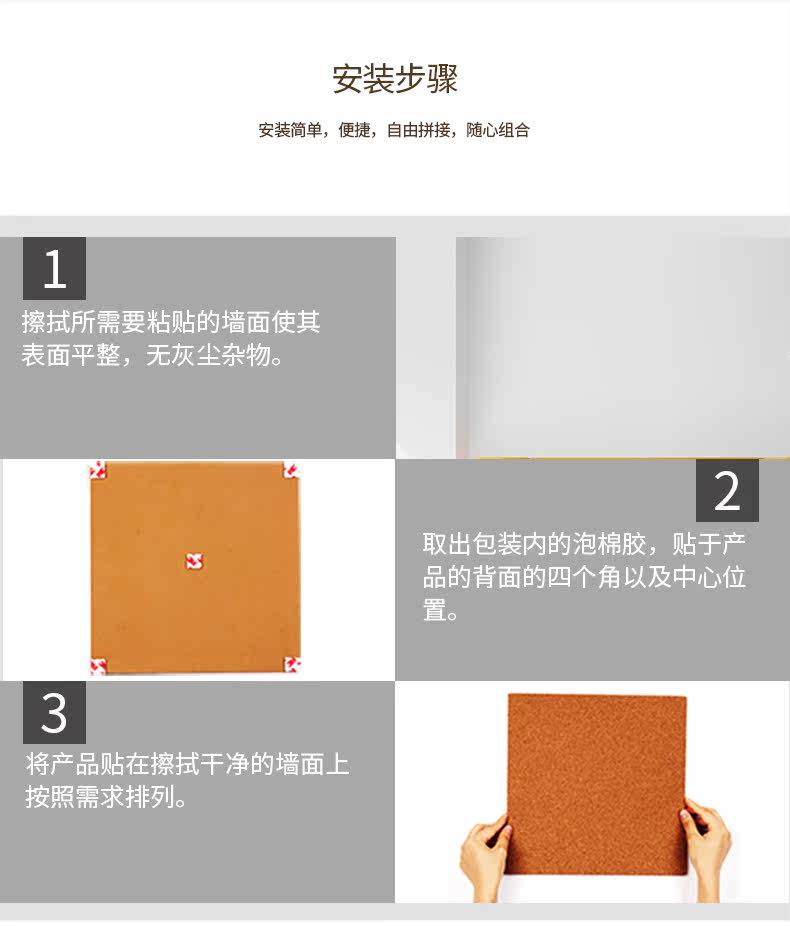 安装步骤

安装简单，便捷，自由拼接，随心组合

1

擦拭所需要粘贴的墙面使其表面平整，无灰尘杂物。

2

取出包装内的泡棉胶，贴于产品的背面的四个角以及中心位置。

3

将产品贴在擦拭干净的墙面上按照需求排列。