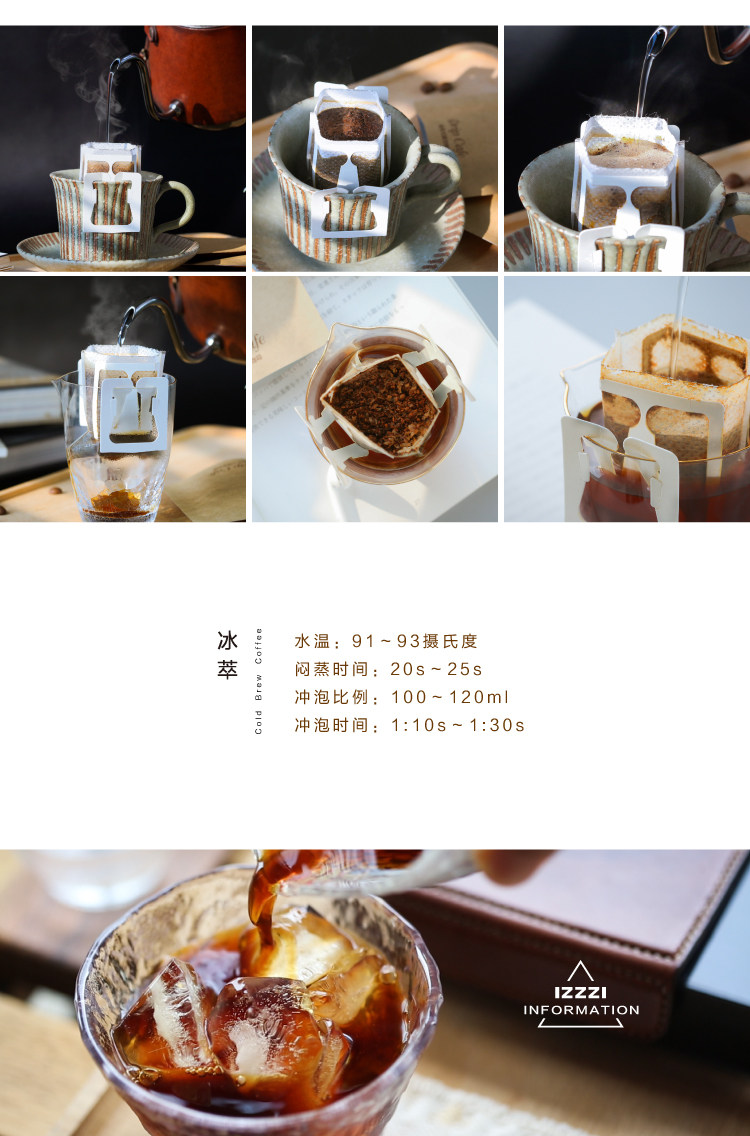 冰萃
Cold Brew Coffee

水温：91～93摄氏度
闷蒸时间：20s～25s
冲泡比例：100～120ml
冲泡时间：1:10s～1:30s

IZZZI
INFORMATION