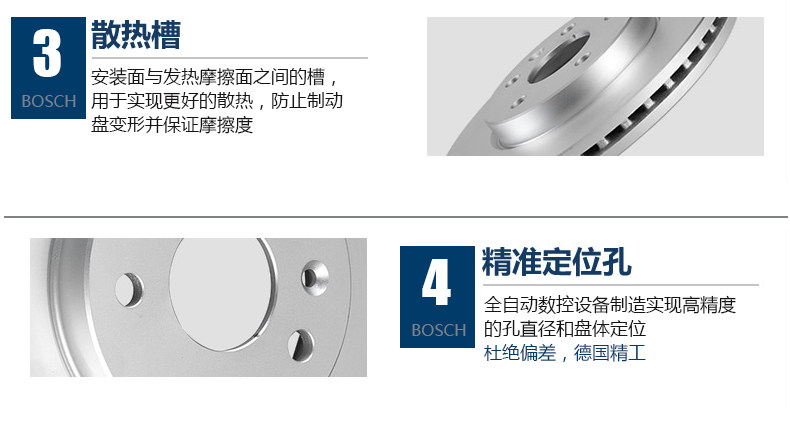 3
BOSCH
散热槽
安装面与发热摩擦面之间的槽，用于实现更好的散热，防止制动盘变形并保证摩擦度

4
BOSCH
精准定位孔
全自动数控设备制造实现高精度的孔直径和盘体定位
杜绝偏差，德国精工