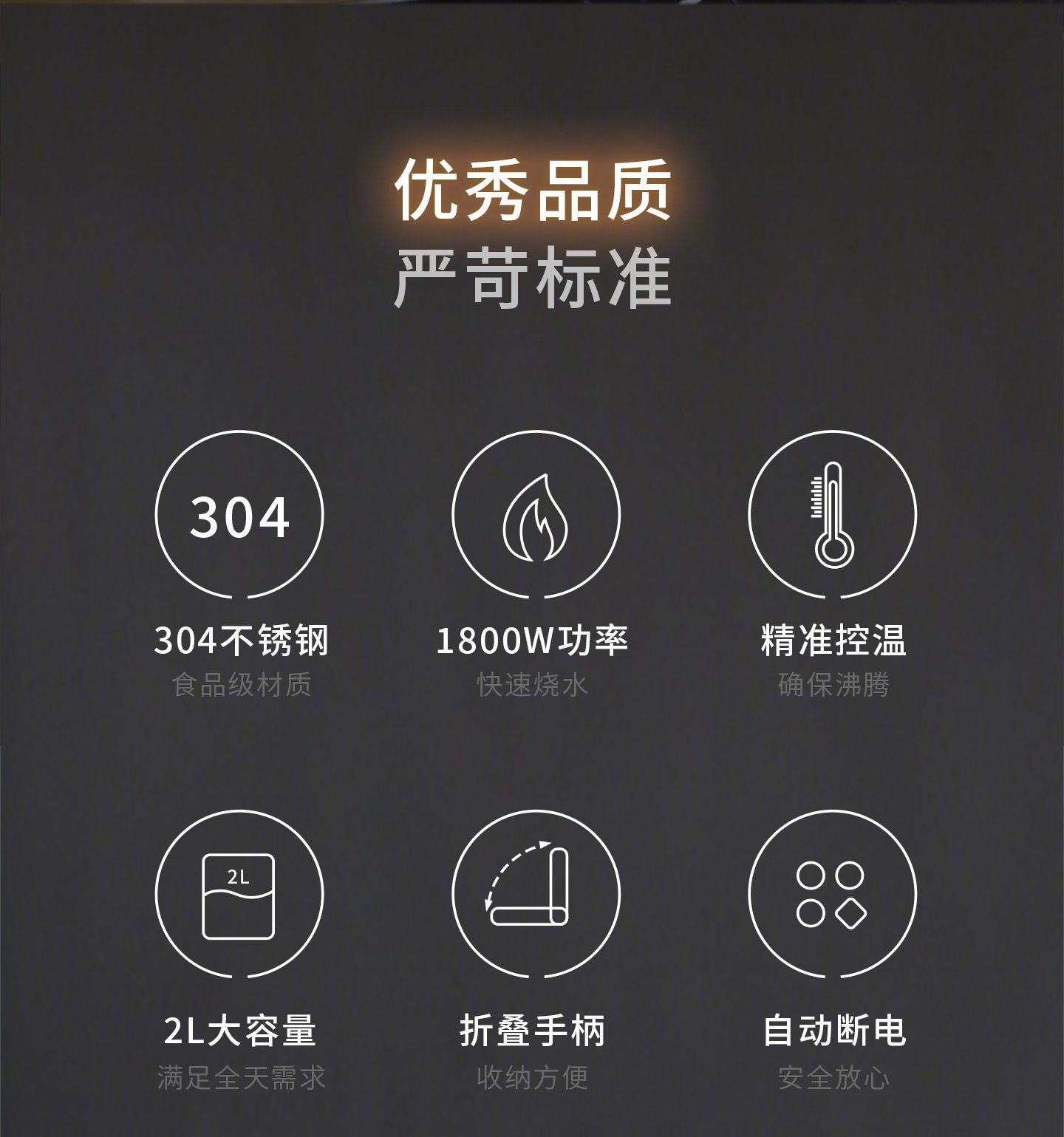 优秀品质
严苛标准

304

304不锈钢
食品级材质

1800W功率
快速烧水

精准控温
确保沸腾

2L

2L大容量
满足全天需求

折叠手柄
收纳方便

自动断电
安全放心