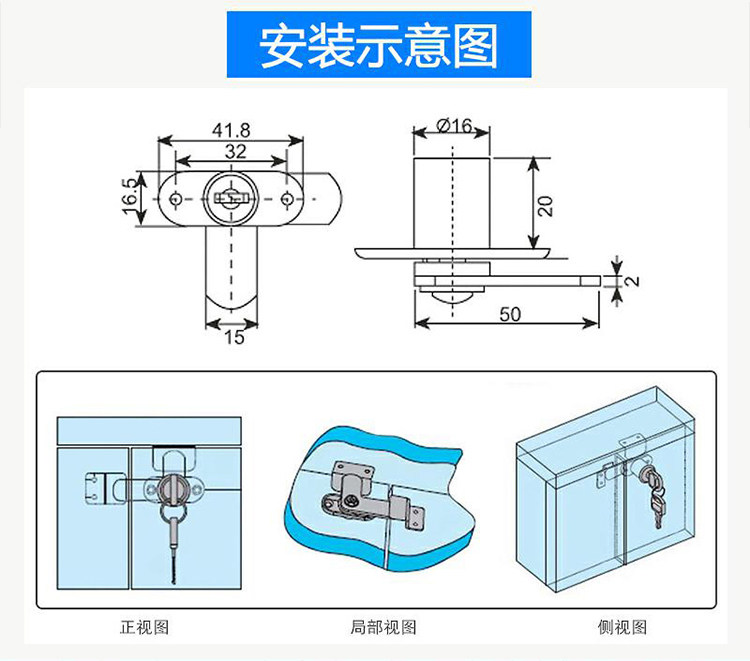 安装示意图

41.8
32
16.5
15

Ø16
20
2
50

正视图
局部视图
侧视图