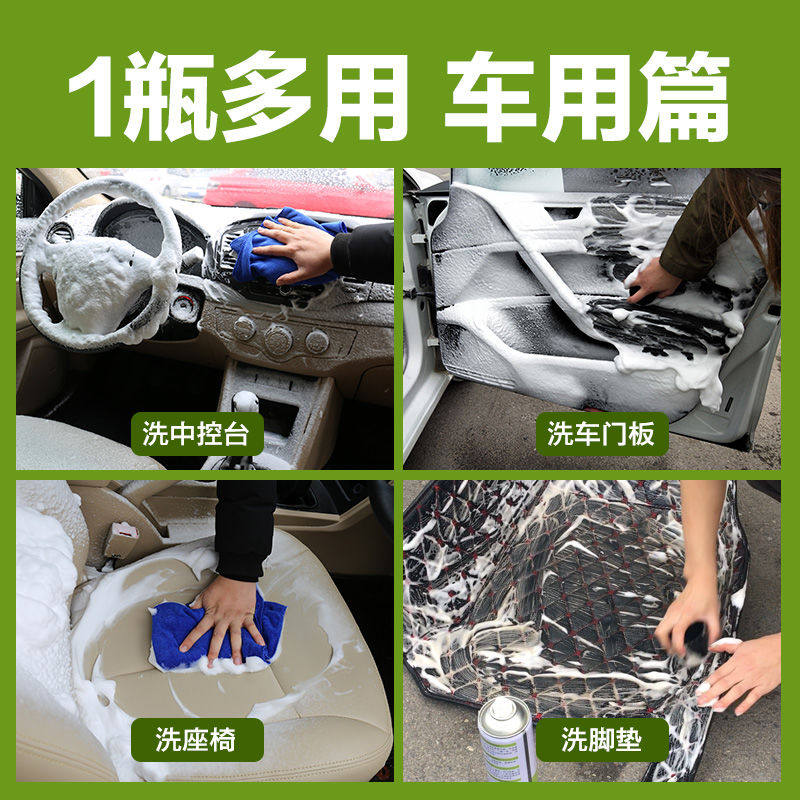 1瓶多用 车用篇

洗中控台

洗车门板

洗座椅

洗脚垫