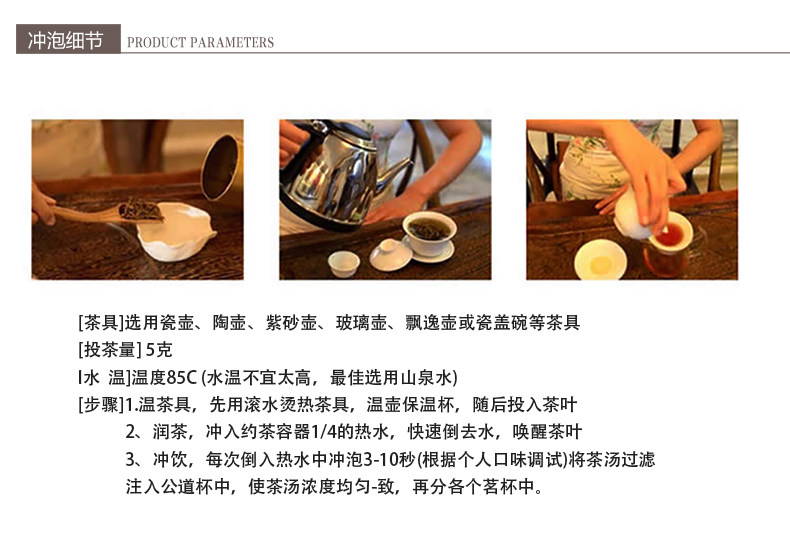 冲泡细节 PRODUCT PARAMETERS

[茶具]选用瓷壶、陶壶、紫砂壶、玻璃壶、飘逸壶或瓷盖碗等茶具
[投茶量] 5克
[水 温]温度85C (水温不宜太高，最佳选用山泉水)
[步骤]1.温茶具，先用滚水烫热茶具，温壶保温杯，随后投入茶叶
2、润茶，冲入约茶容器1/4的热水，快速倒去水，唤醒茶叶
3、冲饮，每次倒入热水中冲泡3-10秒(根据个人口味调试)将茶汤过滤注入公道杯中，使茶汤浓度均匀-致，再分各个茗杯中。