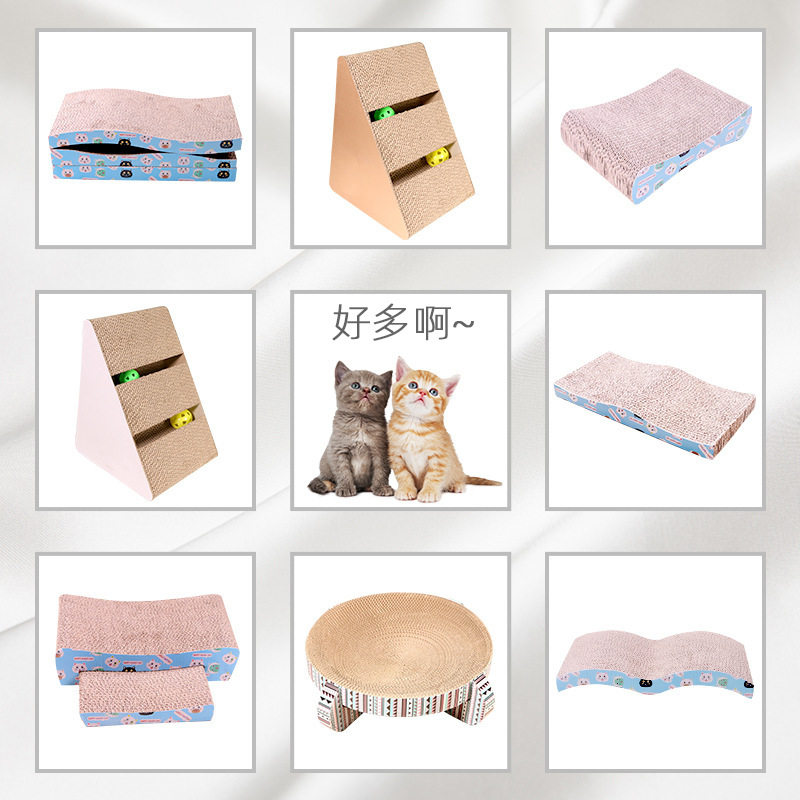 好多啊~