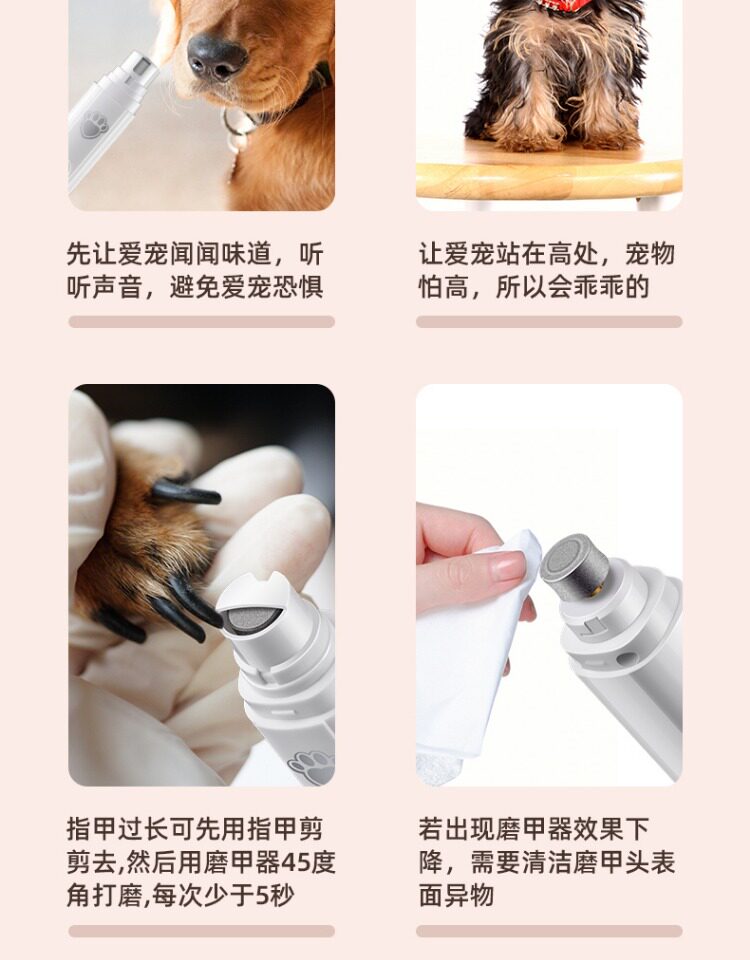 先让爱宠闻闻味道，听听声音，避免爱宠恐惧

让爱宠站在高处，宠物怕高，所以会乖乖的

指甲过长可先用指甲剪剪去,然后用磨甲器45度角打磨,每次少于5秒

若出现磨甲器效果下降，需要清洁磨甲头表面异物